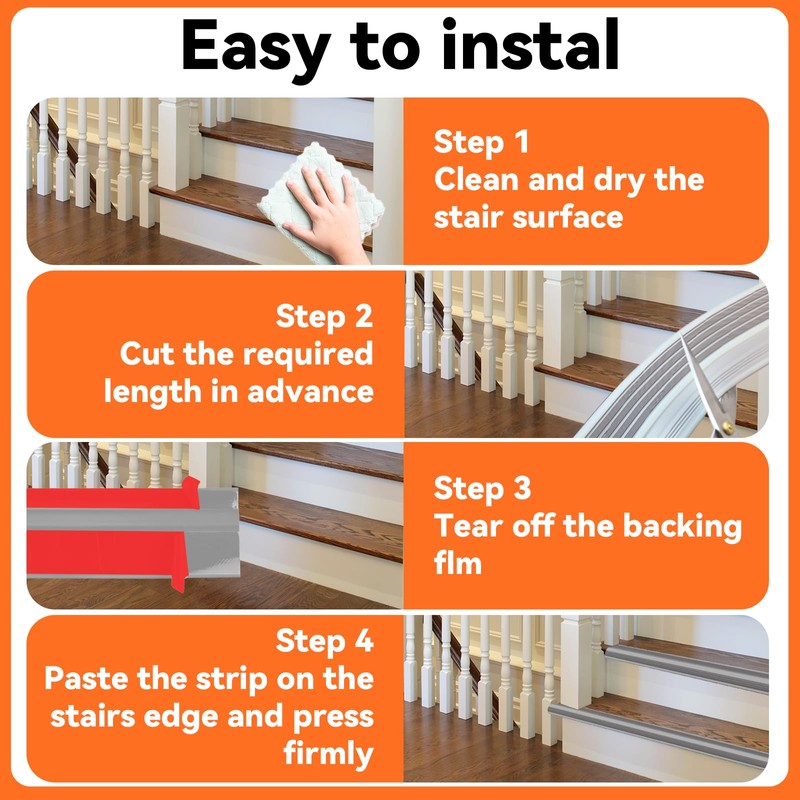 Easy to instal

Step 1
Clean and dry the stair surface

Step 2
Cut the required length in advance

Step 3
Tear off the backing flm

Step 4
Paste the strip on the stairs edge and press firmly