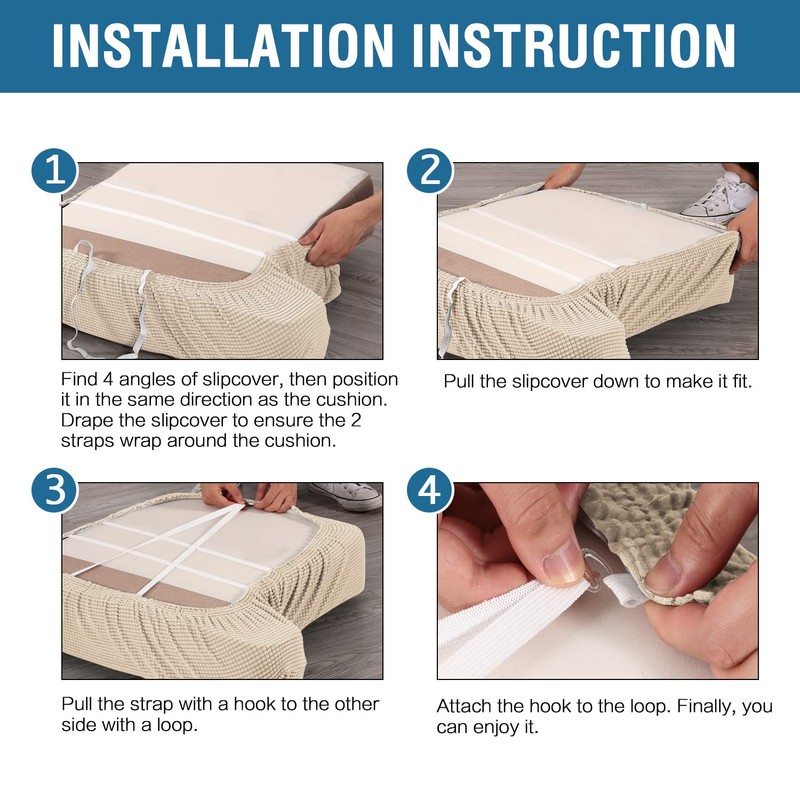 INSTALLATION INSTRUCTION

1

Find 4 angles of slipcover, then position it in the same direction as the cushion. Drape the slipcover to ensure the 2 straps wrap around the cushion.

2

Pull the slipcover down to make it fit.

3

Pull the strap with a hook to the other side with a loop.

4

Attach the hook to the loop. Finally, you can enjoy it.