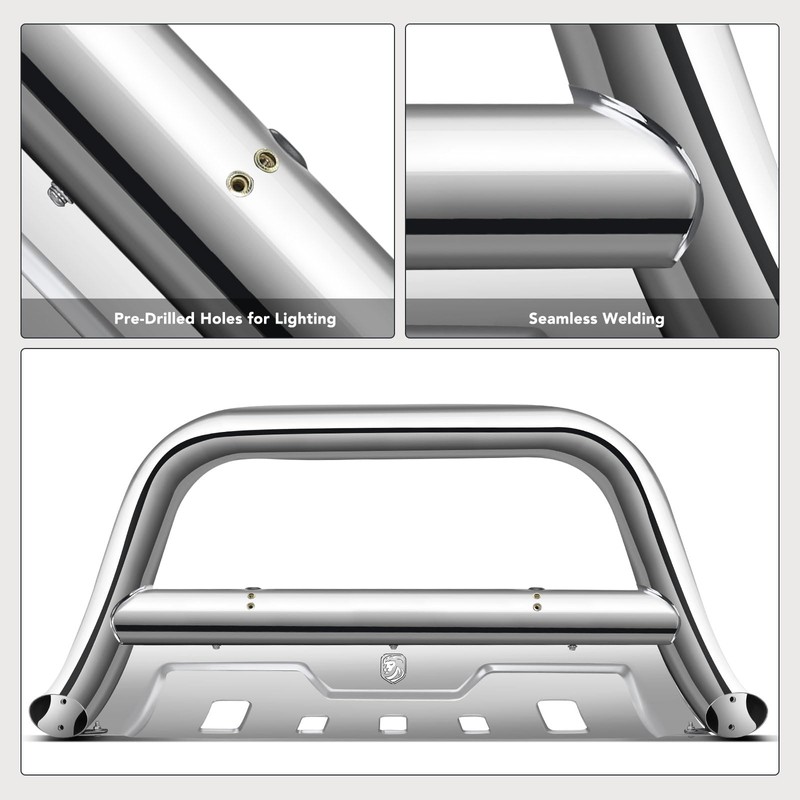 Pre-Drilled Holes for Lighting

Seamless Welding