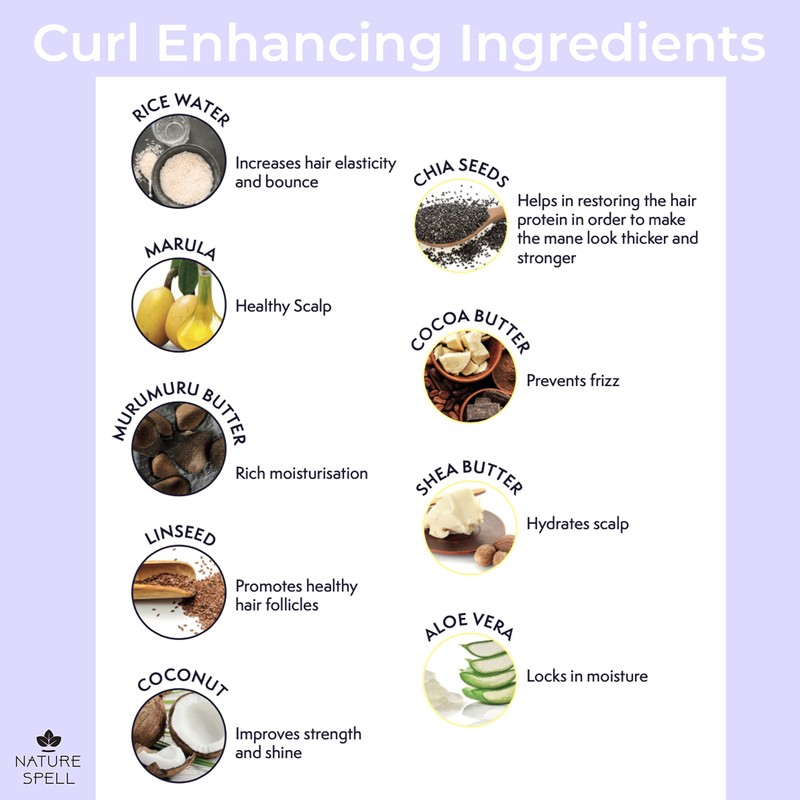 Curl Enhancing Ingredients

RICE WATER
Increases hair elasticity and bounce

MARULA
Healthy Scalp

MURUMURU BUTTER
Rich moisturisation

LINSEED
Promotes healthy hair follicles

COCONUT
Improves strength and shine

CHIA SEEDS
Helps in restoring the hair protein in order to make the mane look thicker and stronger

COCOA BUTTER
Prevents frizz

SHEA BUTTER
Hydrates scalp

ALOE VERA
Locks in moisture

NATURE SPELL