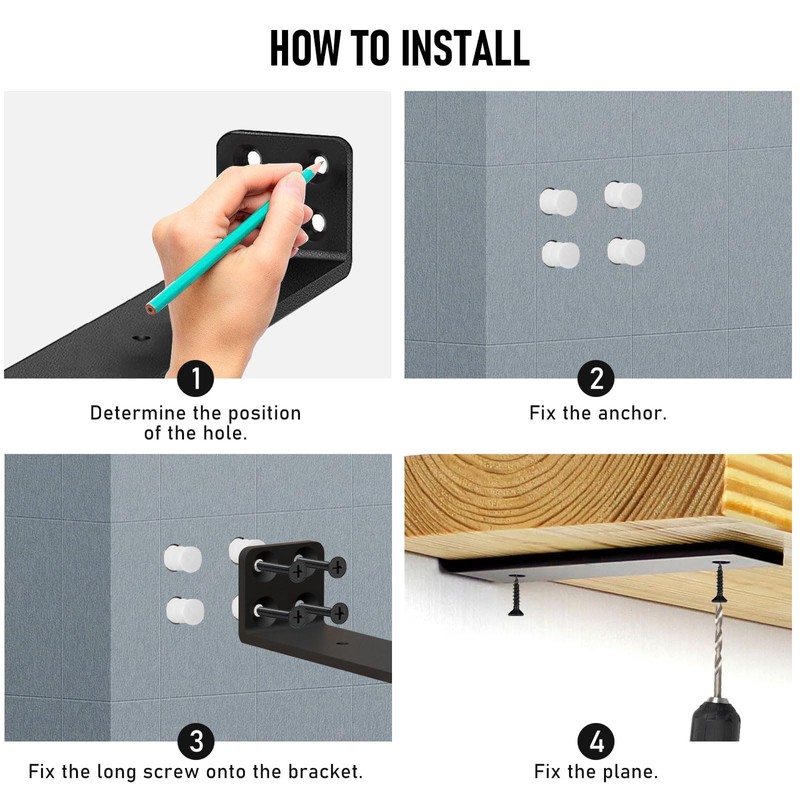 HOW TO INSTALL

1
Determine the position of the hole.

2
Fix the anchor.

3
Fix the long screw onto the bracket.

4
Fix the plane.