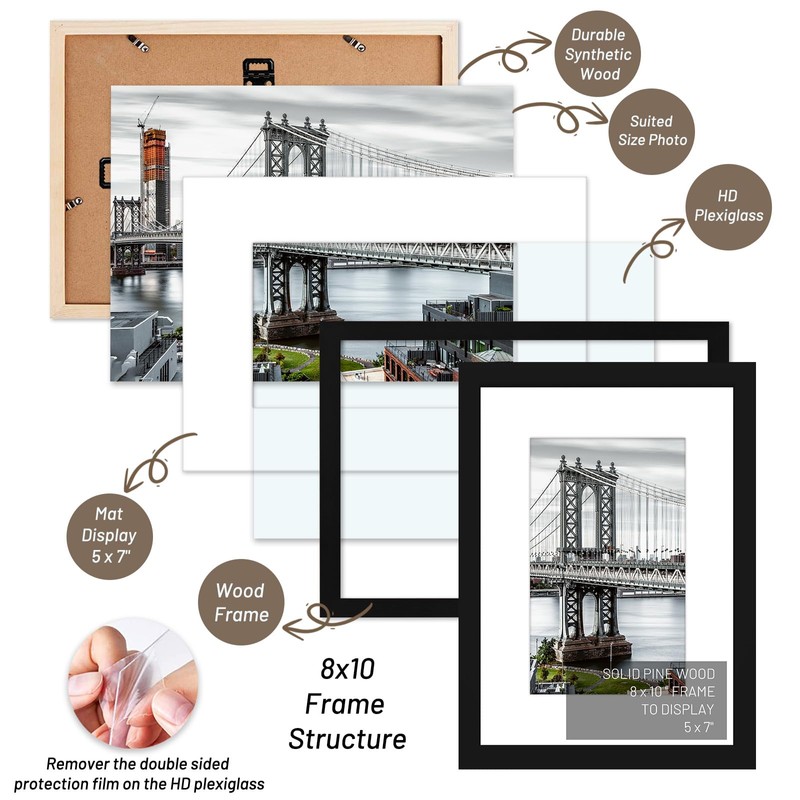 Durable Synthetic Wood

Suited Size Photo

HD Plexiglass

Mat Display 5 x 7"

Wood Frame

8x10 Frame Structure

SOLID PINE WOOD 8 x 10" FRAME TO DISPLAY 5 x 7"

Remover the double sided protection film on the HD plexiglass