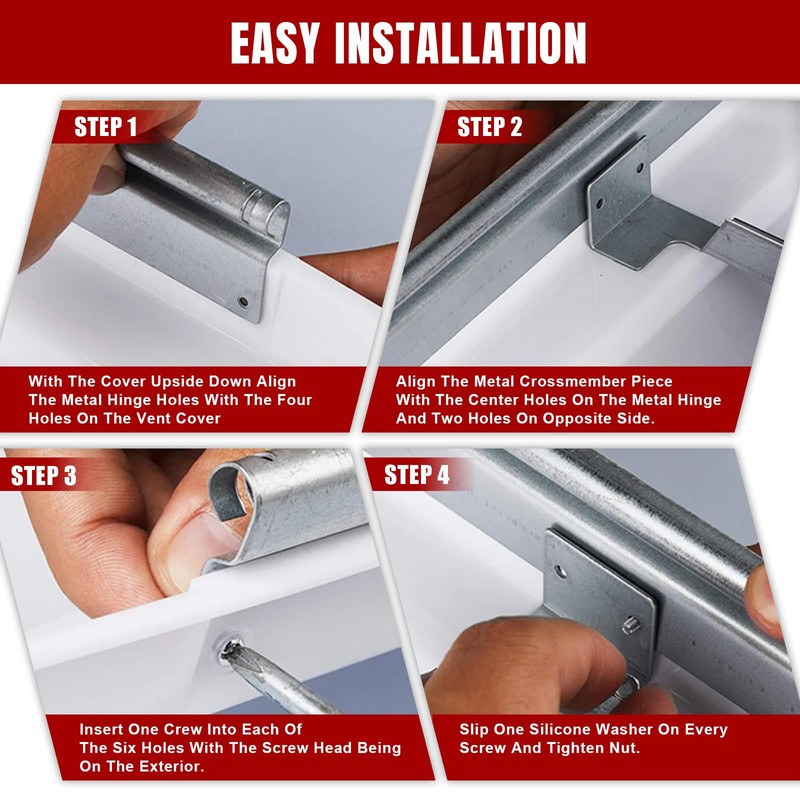 EASY INSTALLATION

STEP 1

With The Cover Upside Down Align The Metal Hinge Holes With The Four Holes On The Vent Cover

STEP 2

Align The Metal Crossmember Piece With The Center Holes On The Metal Hinge And Two Holes On Opposite Side.

STEP 3

Insert One Crew Into Each Of The Six Holes With The Screw Head Being On The Exterior.

STEP 4

Slip One Silicone Washer On Every Screw And Tighten Nut.