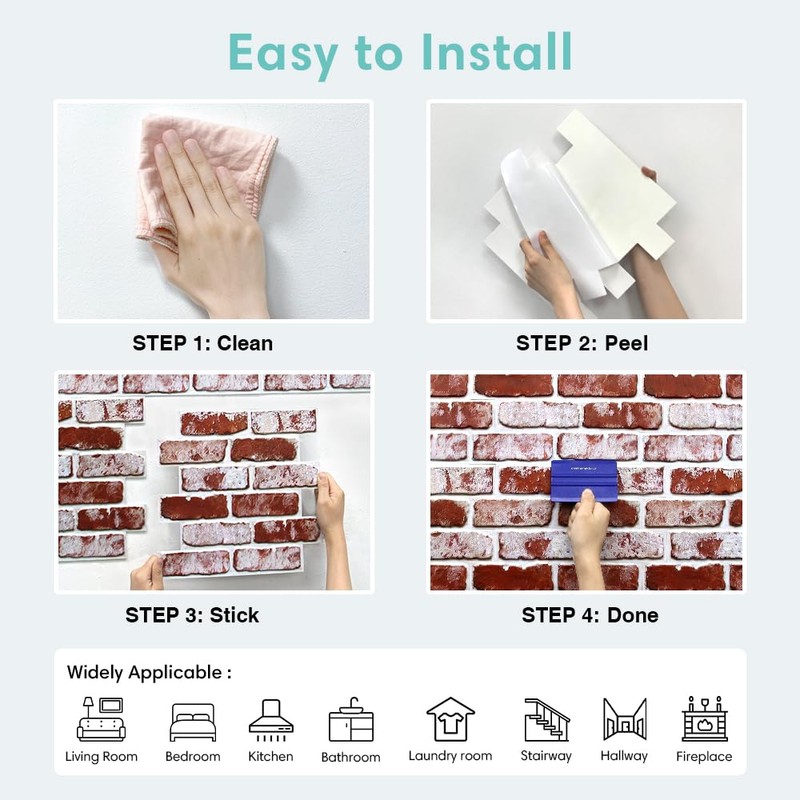 Easy to Install

STEP 1: Clean

STEP 2: Peel

STEP 3: Stick

STEP 4: Done

Widely Applicable :

Living Room Bedroom Kitchen Bathroom Laundry room Stairway Hallway Fireplace