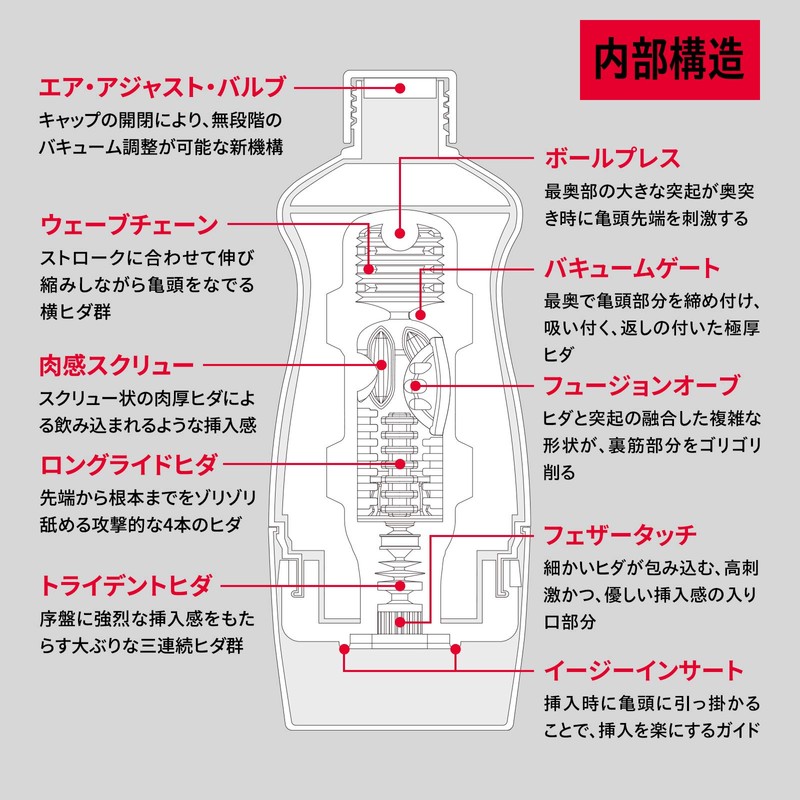 内部構造

エア・アジャスト・バルブ
キャップの開閉により、無段階のバキューム調整が可能な新機構

ウェーブチェーン
ストロークに合わせて伸び縮みしながら亀頭をなでる横ヒダ群

肉感スクリュー
スクリュー状の肉厚ヒダによる飲み込まれるような挿入感

ロングライドヒダ
先端から根本までをゾリゾリ舐める攻撃的な4本のヒダ

トライデントヒダ
序盤に強烈な挿入感をもたらす大ぶりな三連続ヒダ群

ボールプレス
最奥部の大きな突起が奥突き時に亀頭先端を刺激する

バキュームゲート
最奥で亀頭部分を締め付け、吸い付く、返しの付いた極厚ヒダ

フュージョンオーブ
ヒダと突起の融合した複雑な形状が、裏筋部分をゴリゴリ削る

フェザータッチ
細かいヒダが包み込む、高刺激かつ、優しい挿入感の入り口部分

イージーインサート
挿入時に亀頭に引っ掛かることで、挿入を楽にするガイド