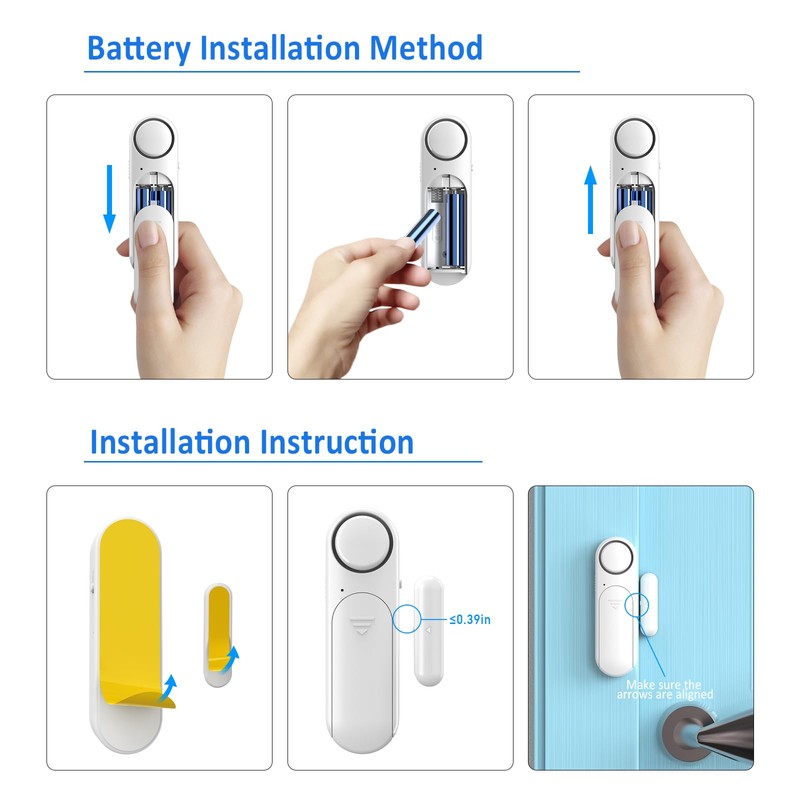 Battery Installation Method

Installation Instruction

≤0.39in

Make sure the arrows are aligned