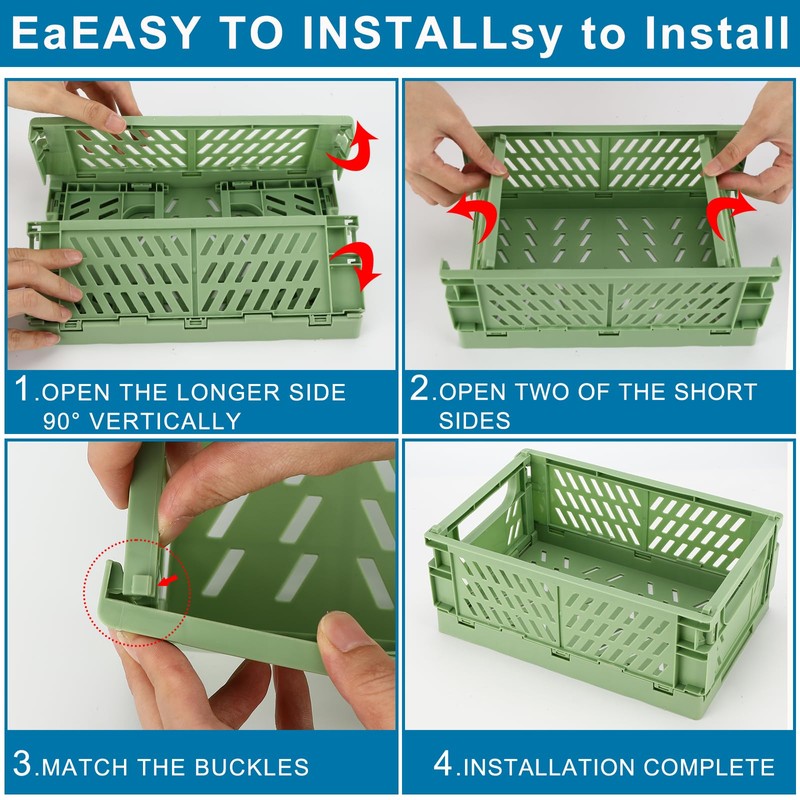 EaEASY TO INSTALLsy to Install

1.OPEN THE LONGER SIDE 90° VERTICALLY

2.OPEN TWO OF THE SHORT SIDES

3.MATCH THE BUCKLES

4.INSTALLATION COMPLETE