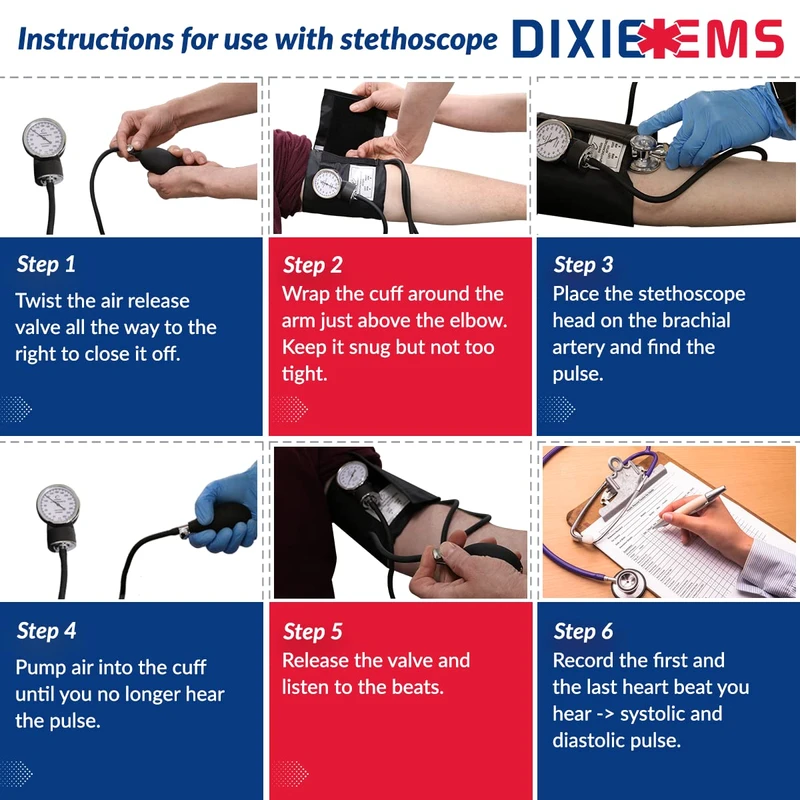 Instructions for use with stethoscope

DIXIE EMS

Step 1
Twist the air release valve all the way to the right to close it off.

Step 2
Wrap the cuff around the arm just above the elbow. Keep it snug but not too tight.

Step 3
Place the stethoscope head on the brachial artery and find the pulse.

Step 4
Pump air into the cuff until you no longer hear the pulse.

Step 5
Release the valve and listen to the beats.

Step 6
Record the first and the last heart beat you hear -> systolic and diastolic pulse.