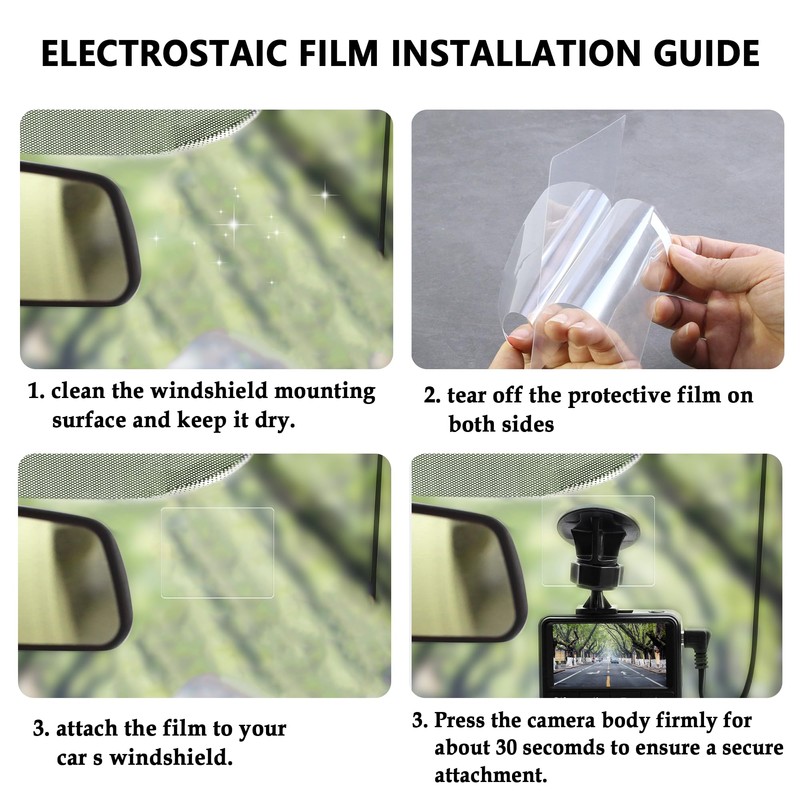 ELECTROSTAIC FILM INSTALLATION GUIDE

1. clean the windshield mounting surface and keep it dry.

2. tear off the protective film on both sides

3. attach the film to your car s windshield.

3. Press the camera body firmly for about 30 secomds to ensure a secure attachment.