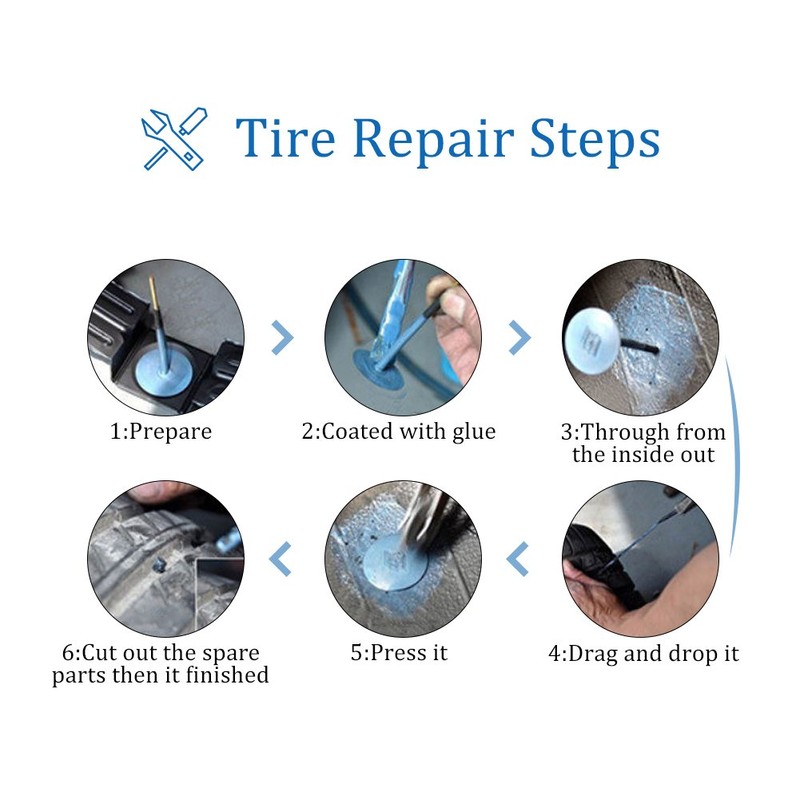 Tire Repair Steps

1:Prepare

2:Coated with glue

3:Through from the inside out

4:Drag and drop it

5:Press it

6:Cut out the spare parts then it finished