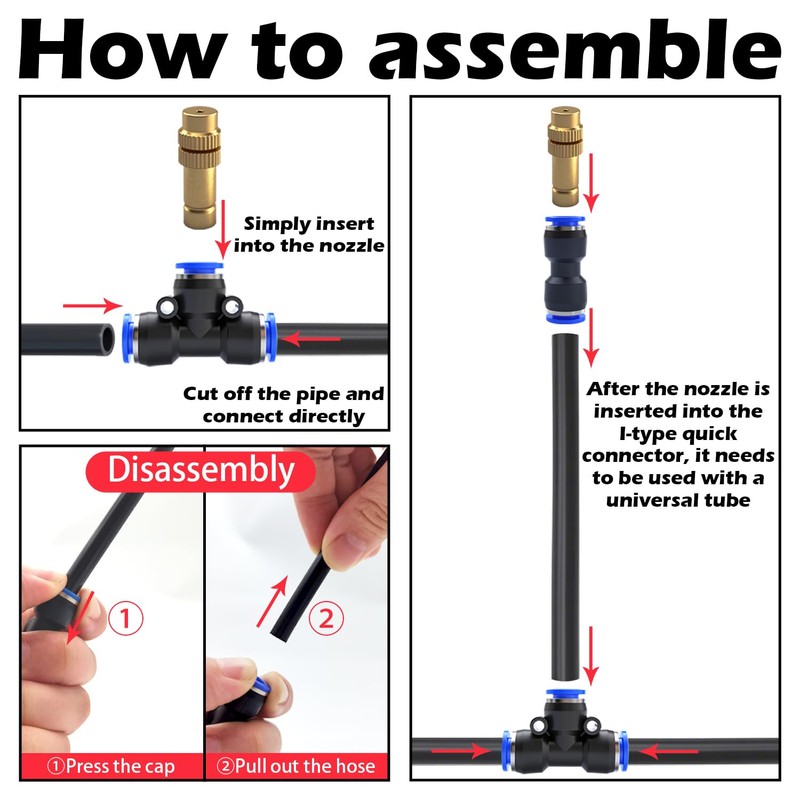 How to assemble

Simply insert into the nozzle

Cut off the pipe and connect directly

Disassembly

①

②

①Press the cap

②Pull out the hose

After the nozzle is inserted into the I-type quick connector, it needs to be used with a universal tube