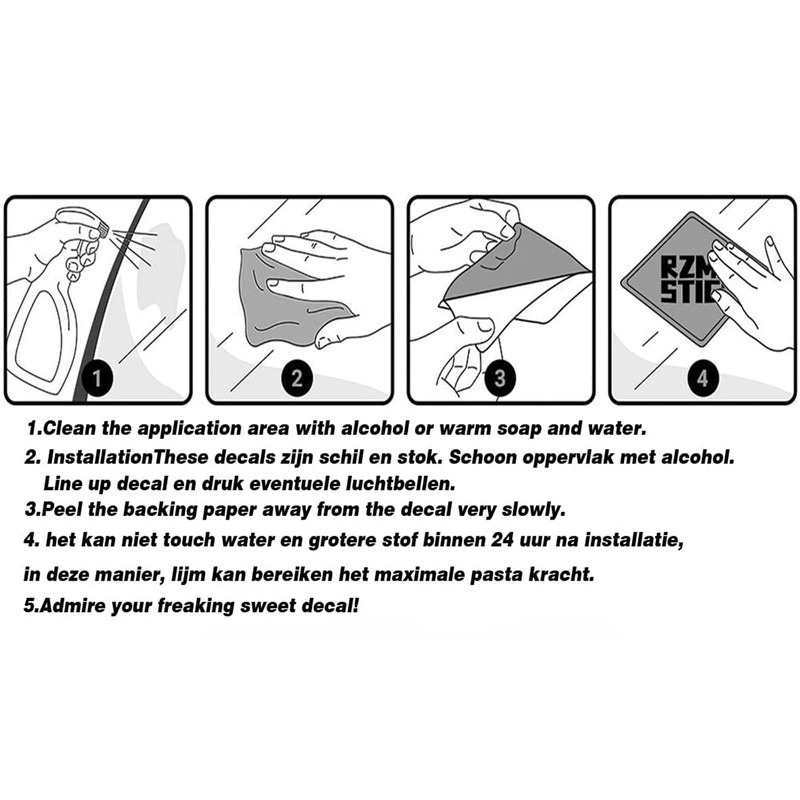 1

2

3

RZM
STIC

4

1.Clean the application area with alcohol or warm soap and water.

2. InstallationThese decals zijn schil en stok. Schoon oppervlak met alcohol. Line up decal en druk eventuele luchtbellen.

3.Peel the backing paper away from the decal very slowly.

4. het kan niet touch water en grotere stof binnen 24 uur na installatie, in deze manier, lijm kan bereiken het maximale pasta kracht.

5.Admire your freaking sweet decal!