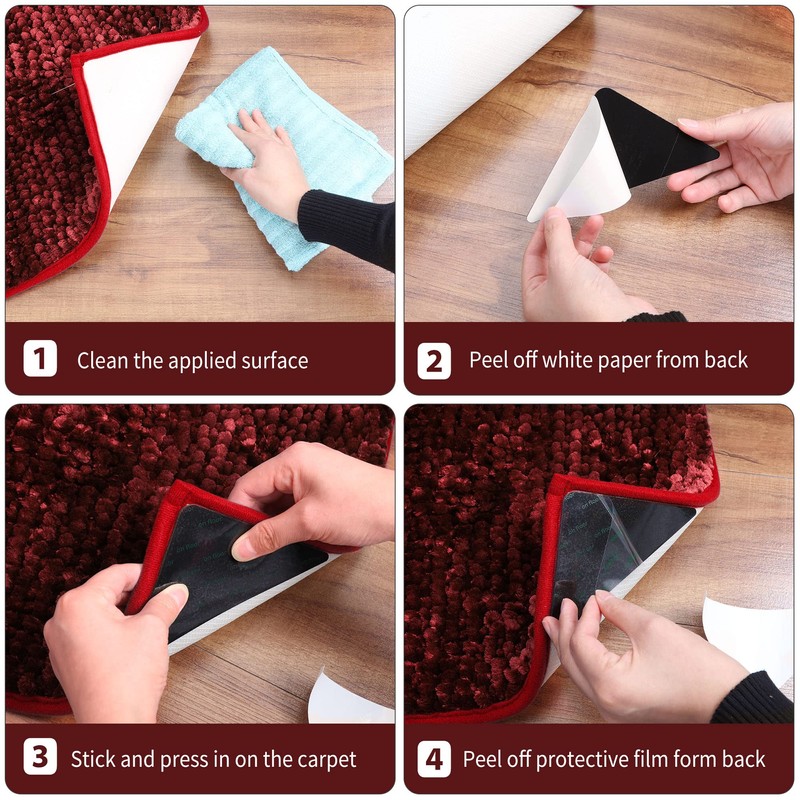 1 Clean the applied surface

2 Peel off white paper from back

3 Stick and press in on the carpet

4 Peel off protective film form back