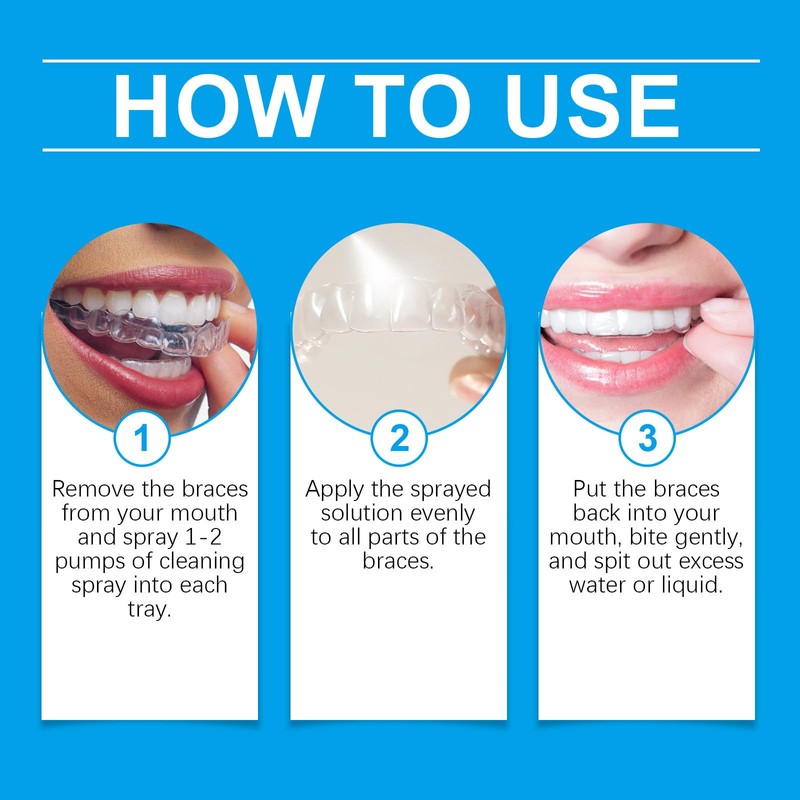 HOW TO USE

1

Remove the braces from your mouth and spray 1-2 pumps of cleaning spray into each tray.

2

Apply the sprayed solution evenly to all parts of the braces.

3

Put the braces back into your mouth, bite gently, and spit out excess water or liquid.