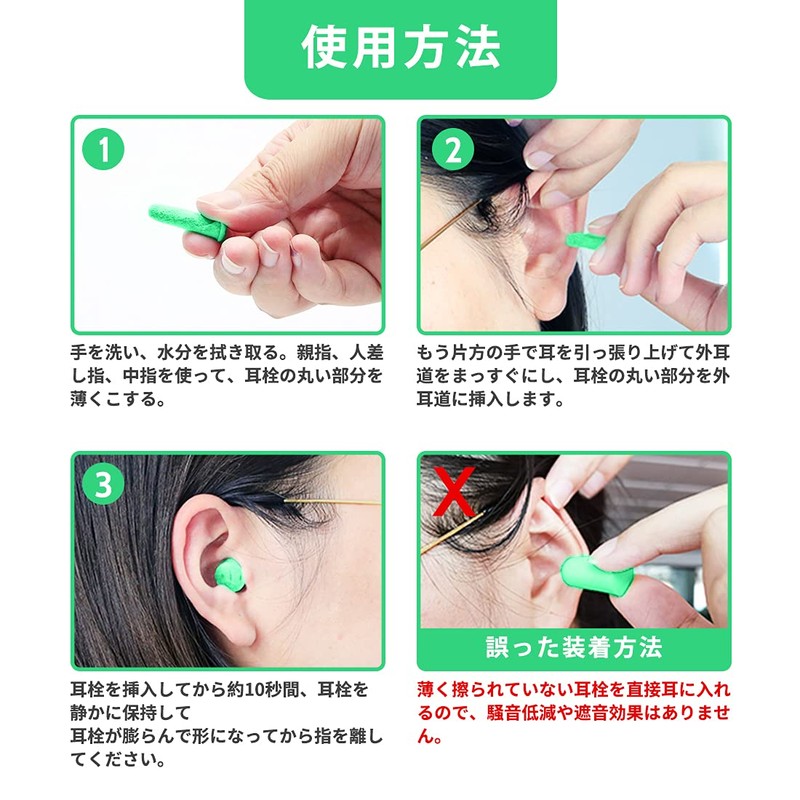 使用方法

1

手を洗い、水分を拭き取る。親指、人差し指、中指を使って、耳栓の丸い部分を薄くこする。

2

もう片方の手で耳を引っ張り上げて外耳道をまっすぐにし、耳栓の丸い部分を外耳道に挿入します。

3

耳栓を挿入してから約10秒間、耳栓を静かに保持して
耳栓が膨らんで形になってから指を離してください。

X

誤った装着方法

薄く擦られていない耳栓を直接耳に入れるので、騒音低減や遮音効果はありません。