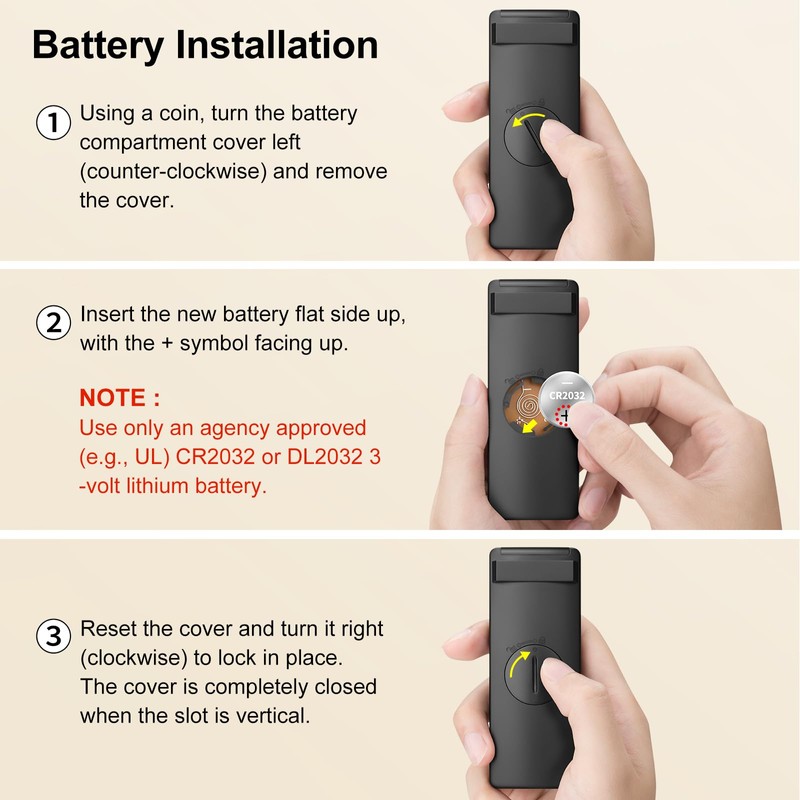 Battery Installation

① Using a coin, turn the battery compartment cover left (counter-clockwise) and remove the cover.

② Insert the new battery flat side up, with the + symbol facing up.

NOTE :
Use only an agency approved (e.g., UL) CR2032 or DL2032 3 -volt lithium battery.

CR2032
+

③ Reset the cover and turn it right (clockwise) to lock in place. The cover is completely closed when the slot is vertical.