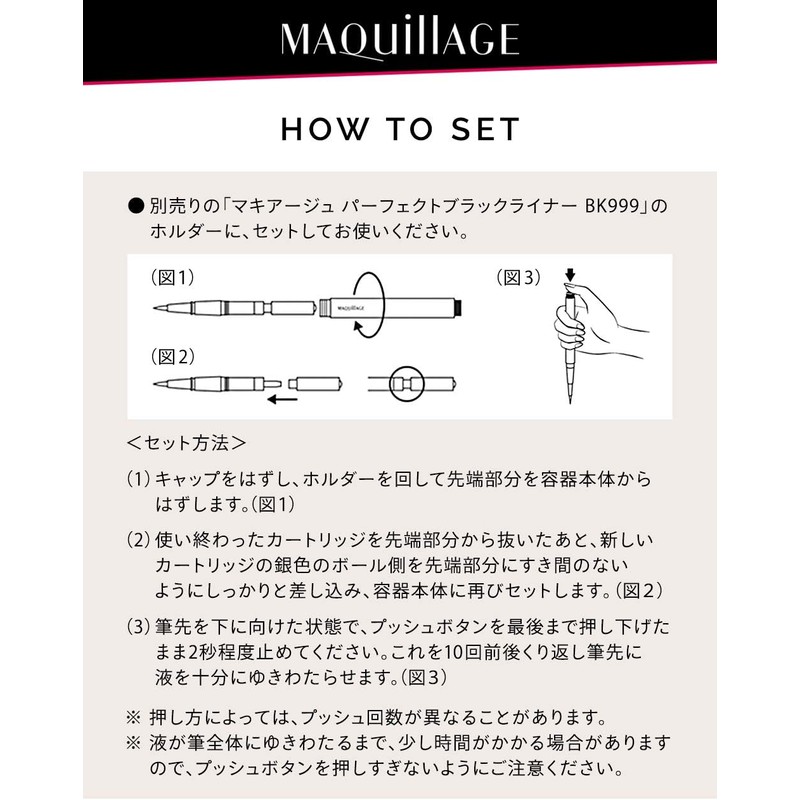 MAQuillAGE

HOW TO SET

● 別売りの「マキアージュ パーフェクトブラックライナー BK999」のホルダーに、セットしてお使いください。

(図1)

MAQuillAGE

(図2)

(図3)

＜セット方法＞

(1) キャップをはずし、ホルダーを回して先端部分を容器本体からはずします。(図1)

(2) 使い終わったカートリッジを先端部分から抜いたあと、新しいカートリッジの銀色のボール側を先端部分にすき間のないようにしっかりと差し込み、容器本体に再びセットします。(図2)

(3) 筆先を下に向けた状態で、プッシュボタンを最後まで押し下げたまま2秒程度止めてください。これを10回前後くり返し筆先に液を十分にゆきわたらせます。(図3)

※ 押し方によっては、プッシュ回数が異なることがあります。
※ 液が筆全体にゆきわたるまで、少し時間がかかる場合がありますので、プッシュボタンを押しすぎないようにご注意ください。