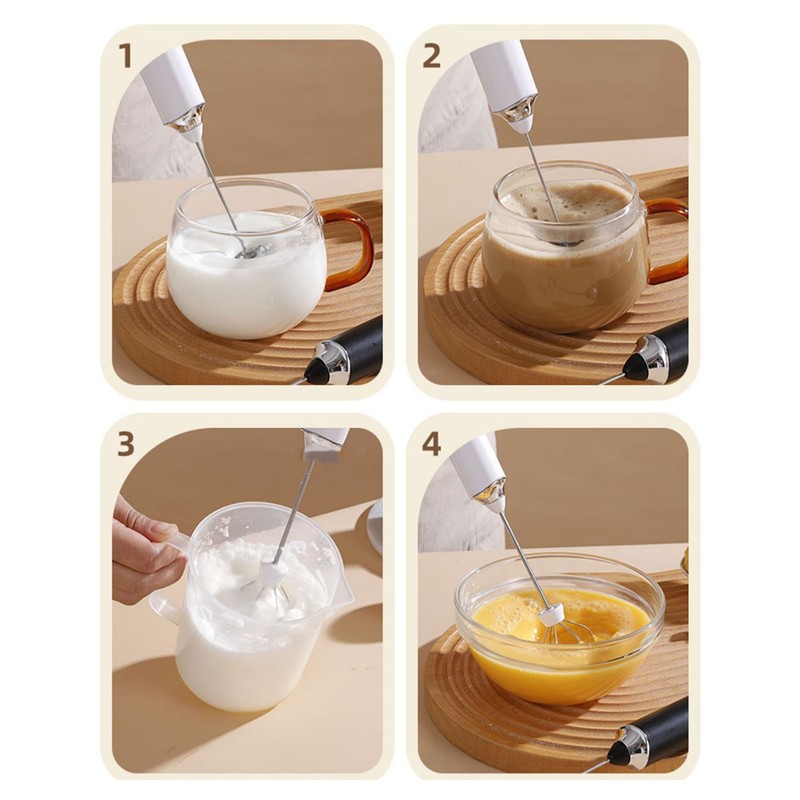 1

2

3

4