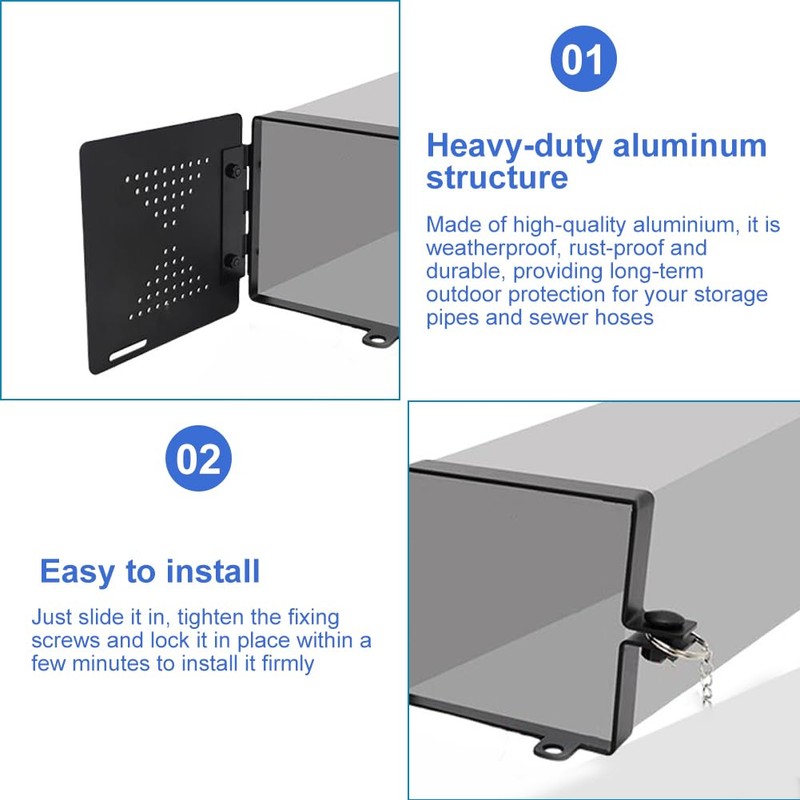 01

Heavy-duty aluminum structure

Made of high-quality aluminium, it is weatherproof, rust-proof and durable, providing long-term outdoor protection for your storage pipes and sewer hoses

02

Easy to install

Just slide it in, tighten the fixing screws and lock it in place within a few minutes to install it firmly