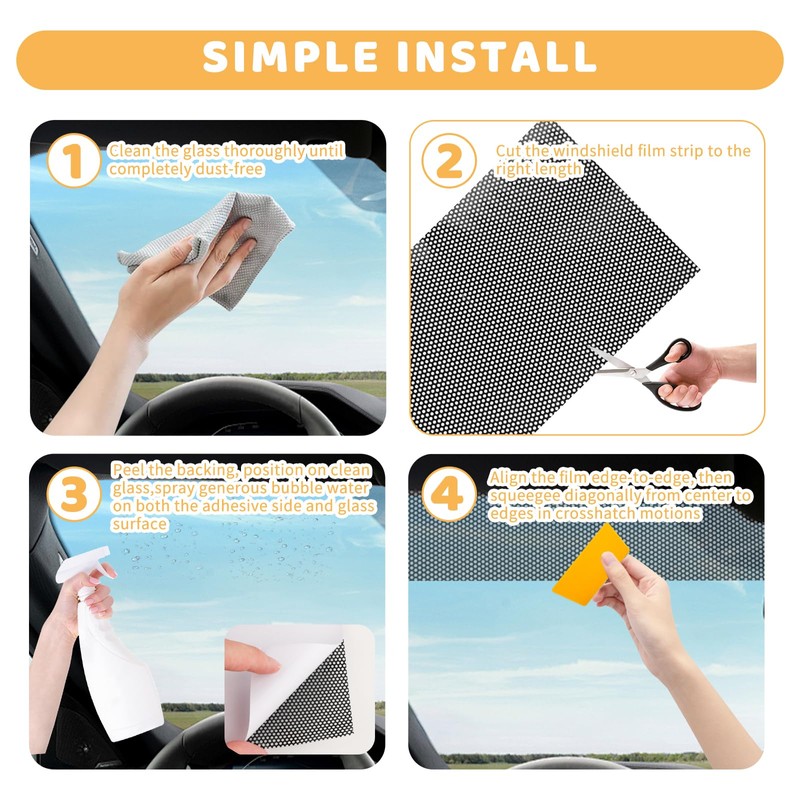 SIMPLE INSTALL

1 Clean the glass thoroughly until completely dust-free

2 Cut the windshield film strip to the right length

3 Peel the backing, position on clean glass,spray generous bubble water on both the adhesive side and glass surface

4 Align the film edge-to-edge, then squeegee diagonally from center to edges in crosshatch motions