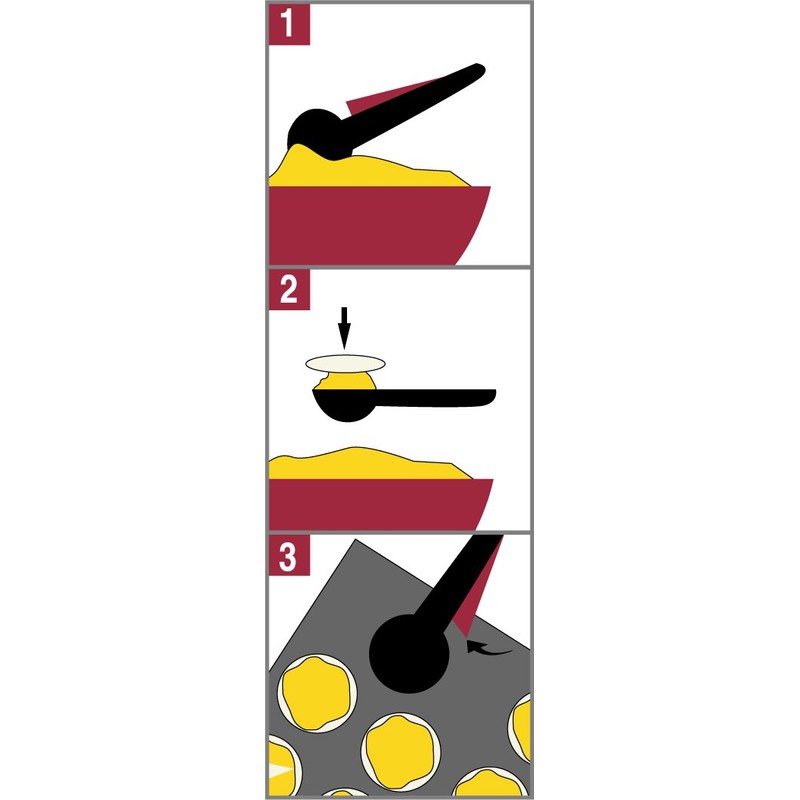 1

2

3