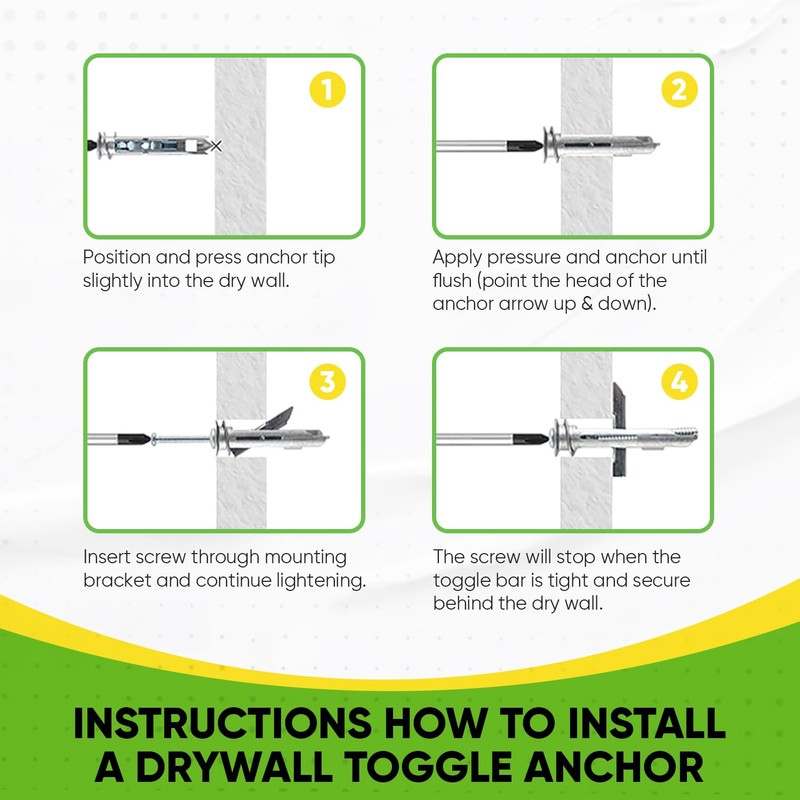 1

Position and press anchor tip slightly into the dry wall.

2

Apply pressure and anchor until flush (point the head of the anchor arrow up & down).

3

Insert screw through mounting bracket and continue lightening.

4

The screw will stop when the toggle bar is tight and secure behind the dry wall.

INSTRUCTIONS HOW TO INSTALL A DRYWALL TOGGLE ANCHOR