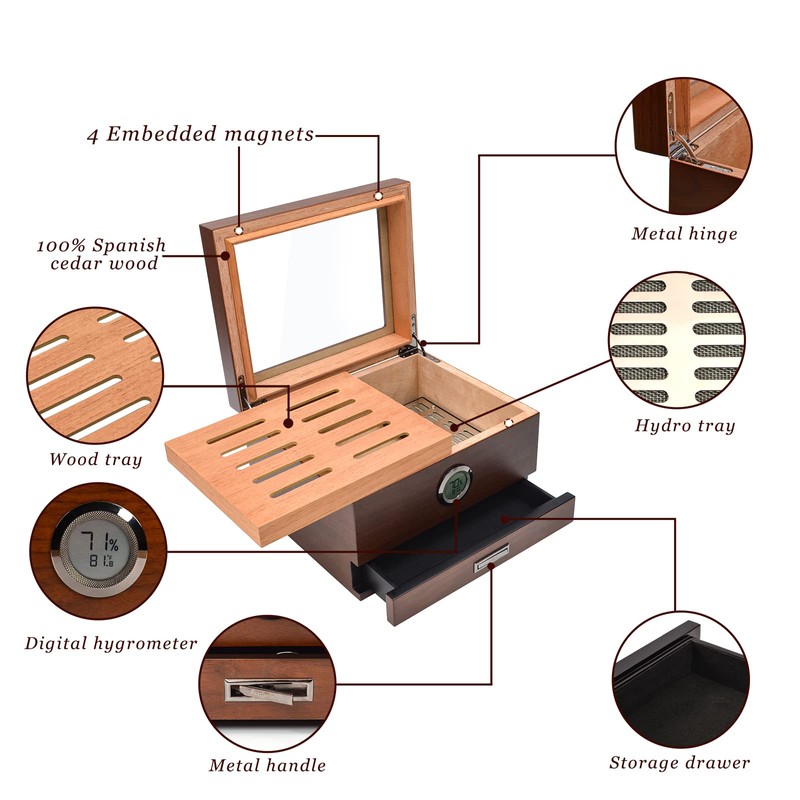 4 Embedded magnets

100% Spanish cedar wood

Metal hinge

Hydro tray

Wood tray

71%
81°F

Digital hygrometer

Metal handle

Storage drawer