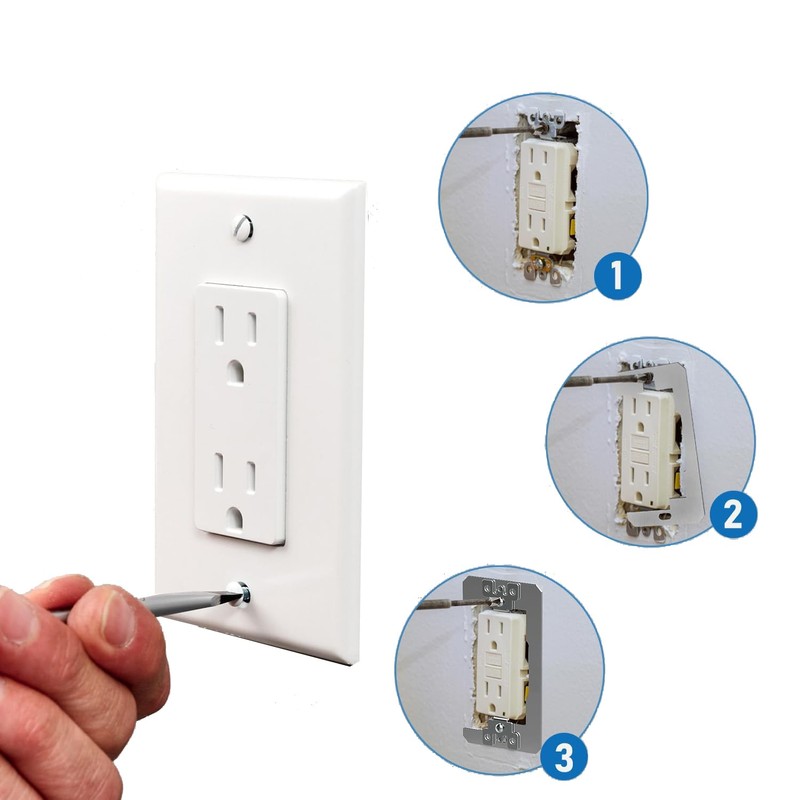 1

2

3