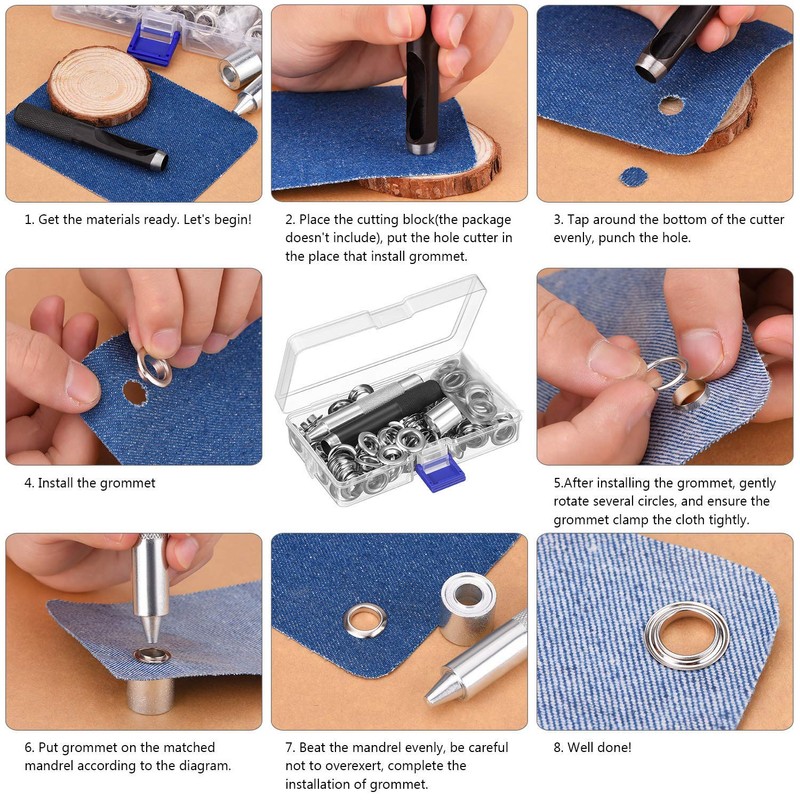 1. Get the materials ready. Let's begin!

2. Place the cutting block(the package doesn't include), put the hole cutter in the place that install grommet.

3. Tap around the bottom of the cutter evenly, punch the hole.

4. Install the grommet

5.After installing the grommet, gently rotate several circles, and ensure the grommet clamp the cloth tightly.

6. Put grommet on the matched mandrel according to the diagram.

7. Beat the mandrel evenly, be careful not to overexert, complete the installation of grommet.

8. Well done!