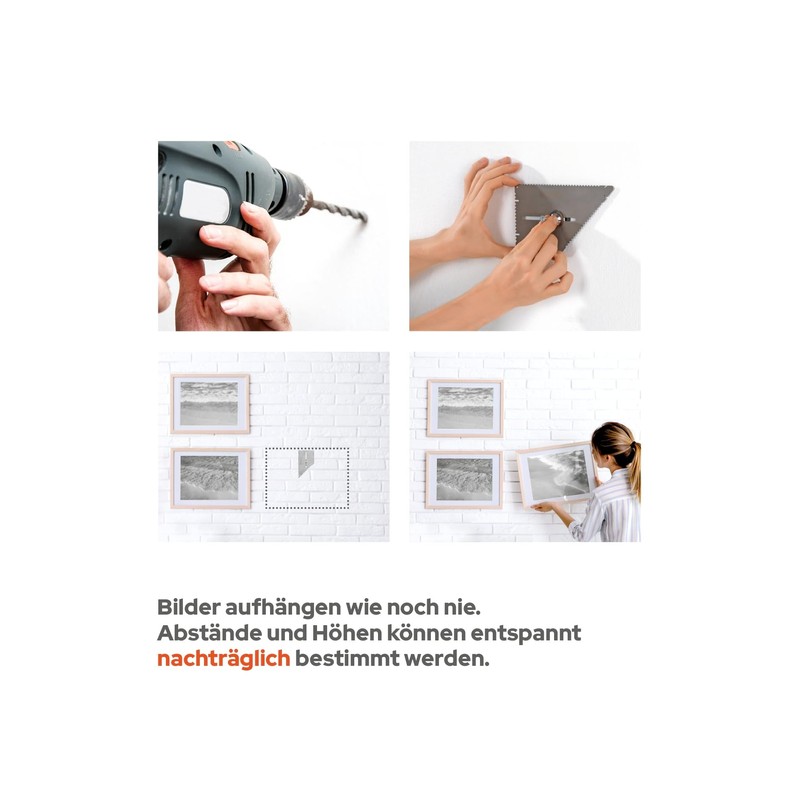 Bilder aufhängen wie noch nie.
Abstände und Höhen können entspannt nachträglich bestimmt werden.