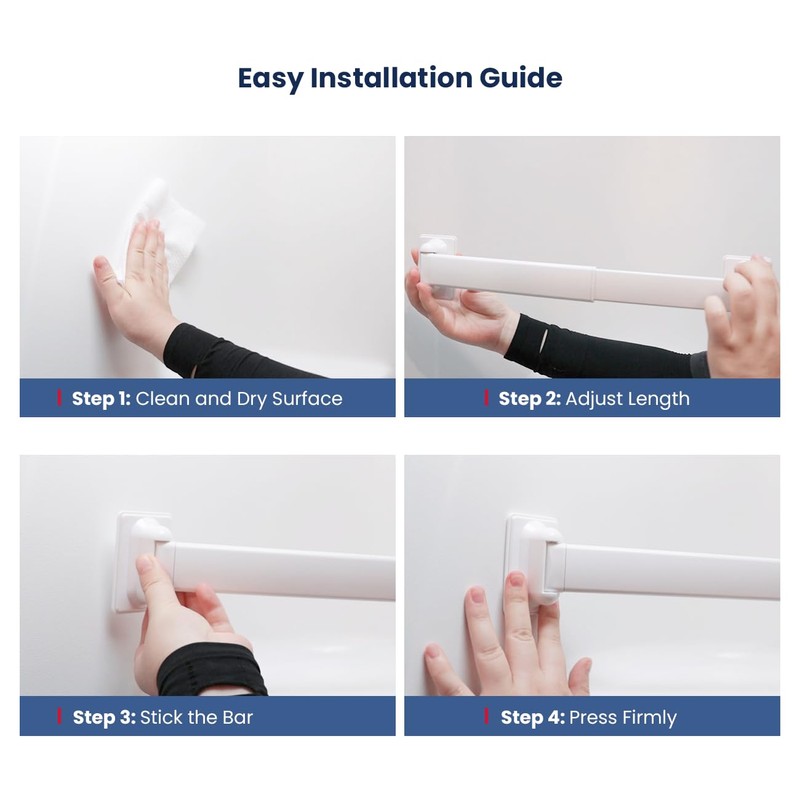 Easy Installation Guide

Step 1: Clean and Dry Surface

Step 2: Adjust Length

Step 3: Stick the Bar

Step 4: Press Firmly