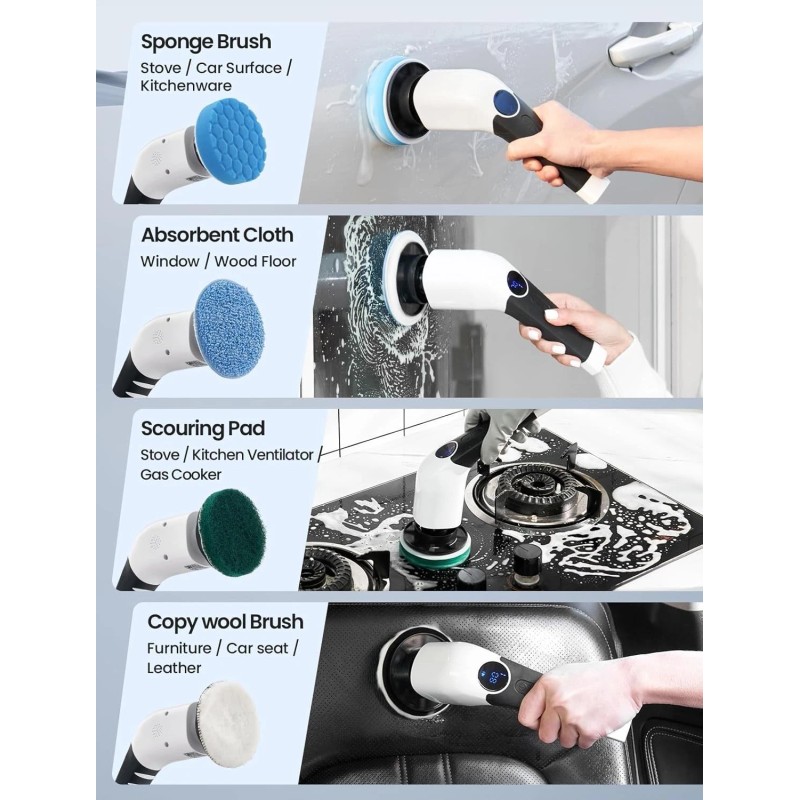 Sponge Brush
Stove / Car Surface / Kitchenware

Absorbent Cloth
Window / Wood Floor

Scouring Pad
Stove / Kitchen Ventilator / Gas Cooker

Copy wool Brush
Furniture / Car seat / Leather