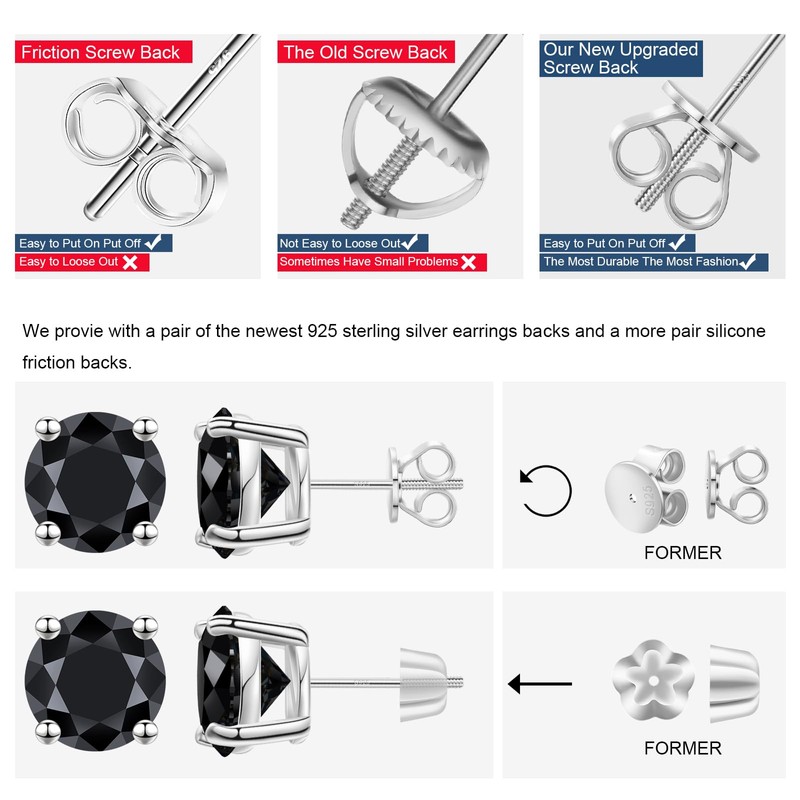 Friction Screw Back

Easy to Put On Put Off ✓
Easy to Loose Out ✗

The Old Screw Back

Not Easy to Loose Out ✓
Sometimes Have Small Problems ✗

Our New Upgraded Screw Back

Easy to Put On Put Off ✓
The Most Durable The Most Fashion ✓

We provie with a pair of the newest 925 sterling silver earrings backs and a more pair silicone friction backs.

S925

FORMER

FORMER