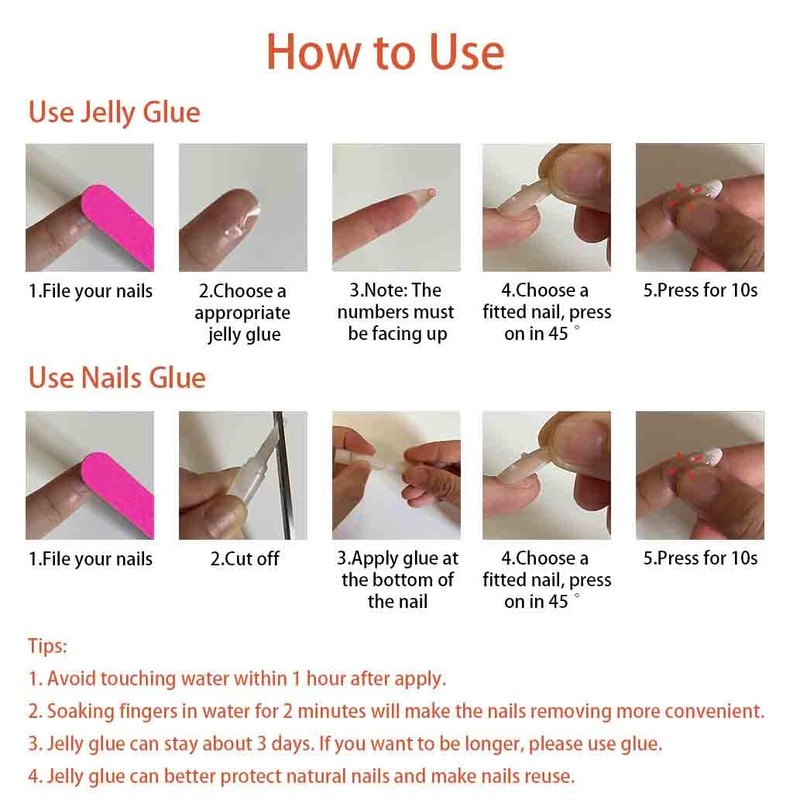 How to Use

Use Jelly Glue

1.File your nails

2.Choose a appropriate jelly glue

3.Note: The numbers must be facing up

4.Choose a fitted nail, press on in 45 °

5.Press for 10s

Use Nails Glue

1.File your nails

2.Cut off

3.Apply glue at the bottom of the nail

4.Choose a fitted nail, press on in 45 °

5.Press for 10s

Tips:
1. Avoid touching water within 1 hour after apply.
2. Soaking fingers in water for 2 minutes will make the nails removing more convenient.
3. Jelly glue can stay about 3 days. If you want to be longer, please use glue.
4. Jelly glue can better protect natural nails and make nails reuse.