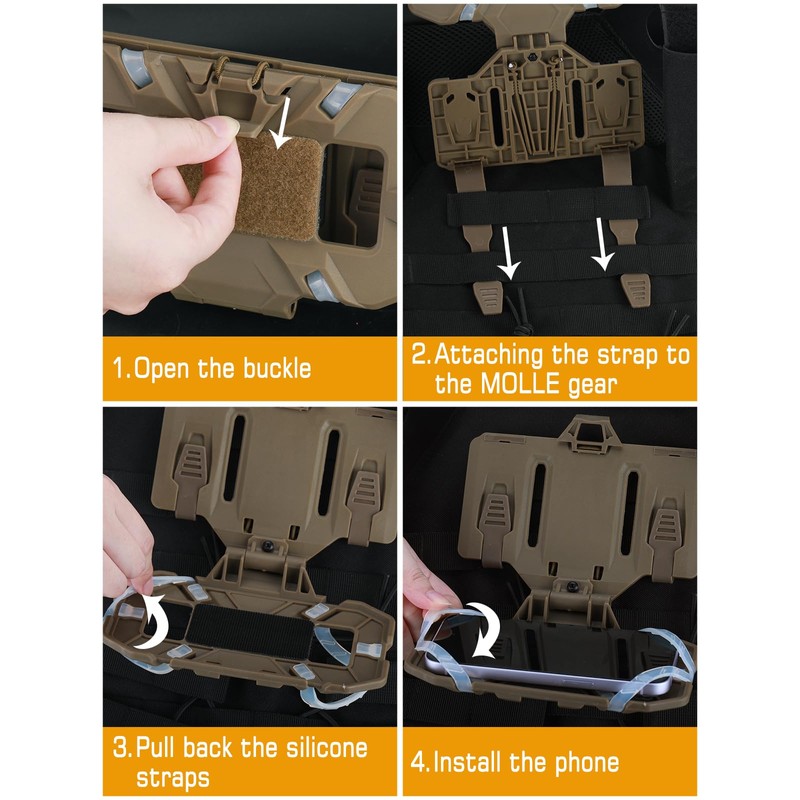 1.Open the buckle

2.Attaching the strap to the MOLLE gear

3.Pull back the silicone straps

4.Install the phone