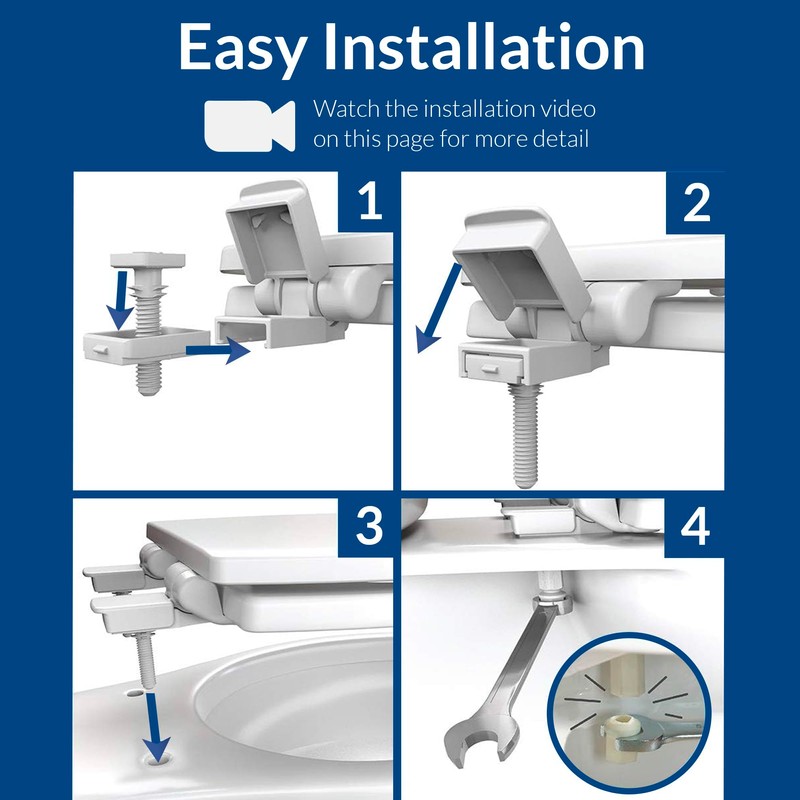 Easy Installation

Watch the installation video on this page for more detail

1

2

3

4