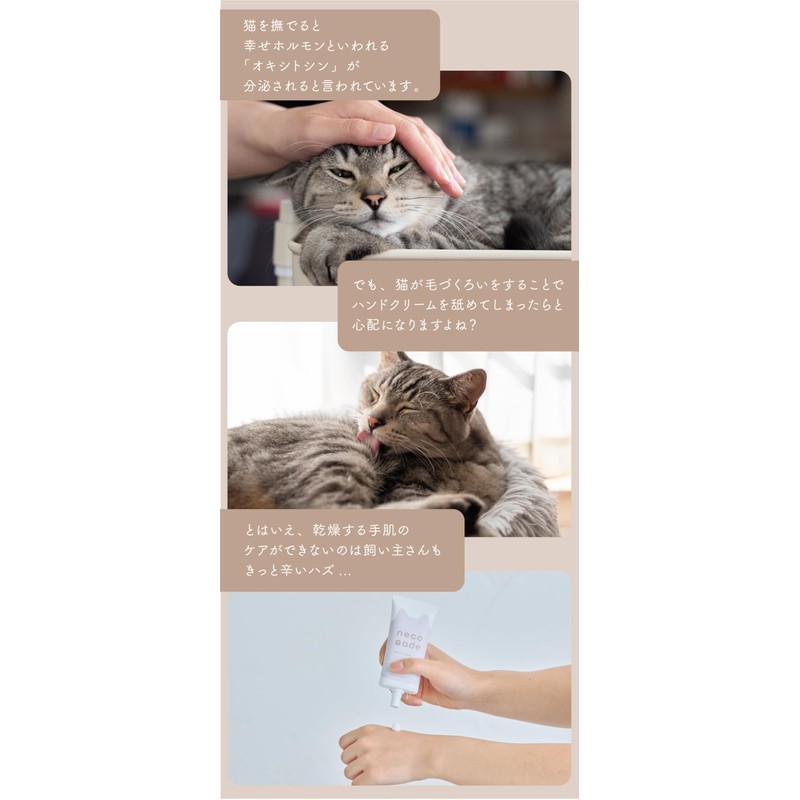 猫を撫でると
幸せホルモンといわれる
「オキシトシン」が
分泌されると言われています。

でも、猫が毛づくろいをすることで
ハンドクリームを舐めてしまったらと
心配になりますよね？

とはいえ、乾燥する手肌の
ケアができないのは飼い主さんも
きっと辛いハズ…

neco pade