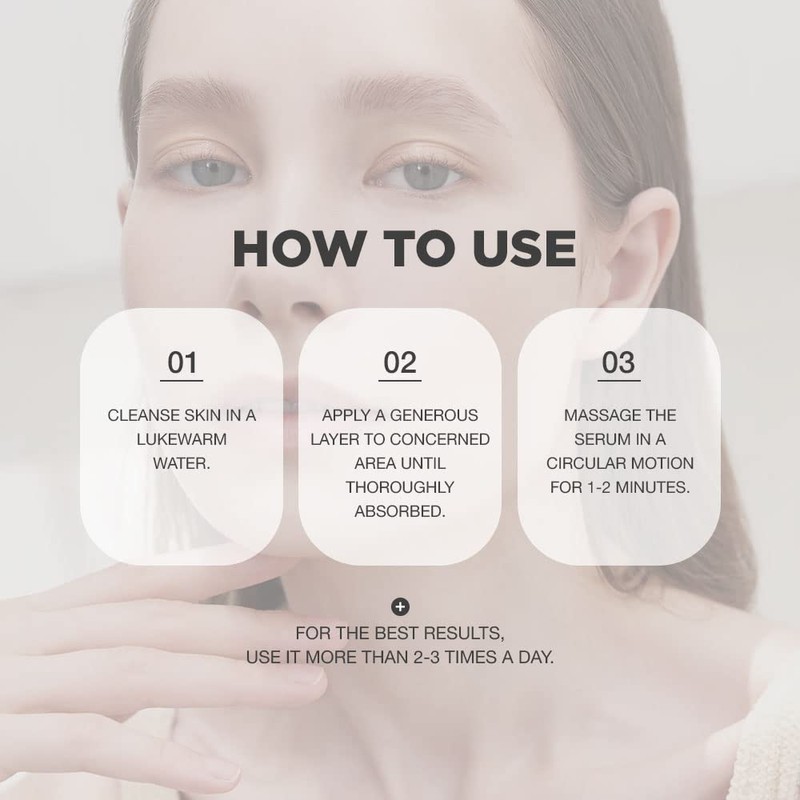 HOW TO USE

01

CLEANSE SKIN IN A LUKEWARM WATER.

02

APPLY A GENEROUS LAYER TO CONCERNED AREA UNTIL THOROUGHLY ABSORBED.

03

MASSAGE THE SERUM IN A CIRCULAR MOTION FOR 1-2 MINUTES.

+

FOR THE BEST RESULTS,
USE IT MORE THAN 2-3 TIMES A DAY.