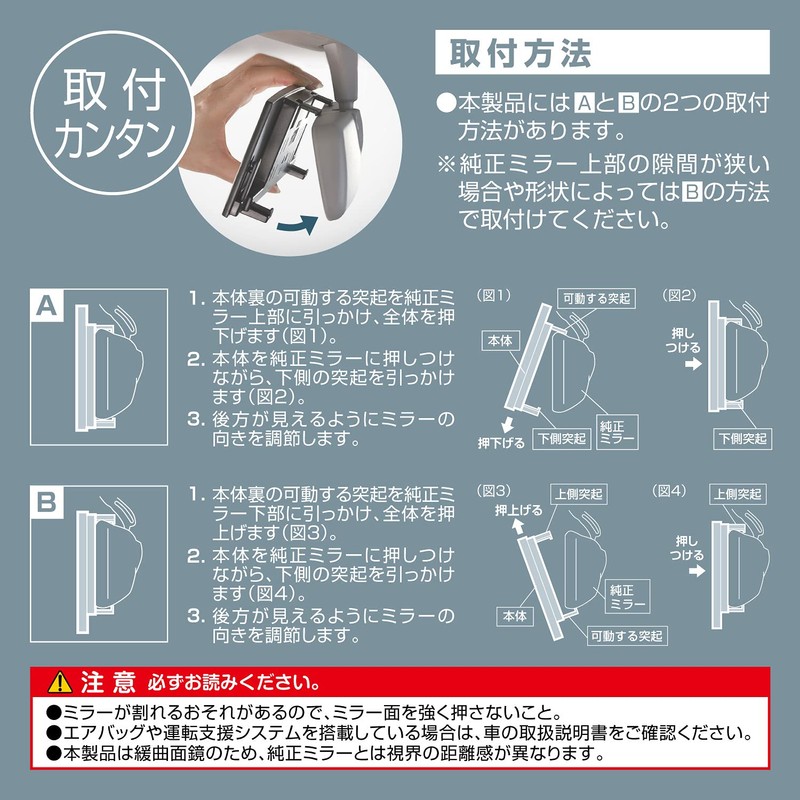 取付
カンタン

取付方法

●本製品にはAとBの2つの取付方法があります。
※純正ミラー上部の隙間が狭い場合や形状によってはBの方法で取付けてください。

A

1. 本体裏の可動する突起を純正ミラー上部に引っかけ、全体を押下げます(図1)。
2. 本体を純正ミラーに押しつけながら、下側の突起を引っかけます(図2)。
3. 後方が見えるようにミラーの向きを調節します。

(図1)
可動する突起
本体
押下げる
下側突起
純正ミラー

(図2)
押しつける
下側突起

B

1. 本体裏の可動する突起を純正ミラー下部に引っかけ、全体を押上げます(図3)。
2. 本体を純正ミラーに押しつけながら、下側の突起を引っかけます(図4)。
3. 後方が見えるようにミラーの向きを調節します。

(図3)
上側突起
押上げる
純正ミラー
本体
可動する突起

(図4)
上側突起
押しつける

注意 必ずお読みください。
●ミラーが割れるおそれがあるので、ミラー面を強く押さないこと。
●エアバッグや運転支援システムを搭載している場合は、車の取扱説明書をご確認ください。
●本製品は緩曲面鏡のため、純正ミラーとは視界の距離感が異なります。