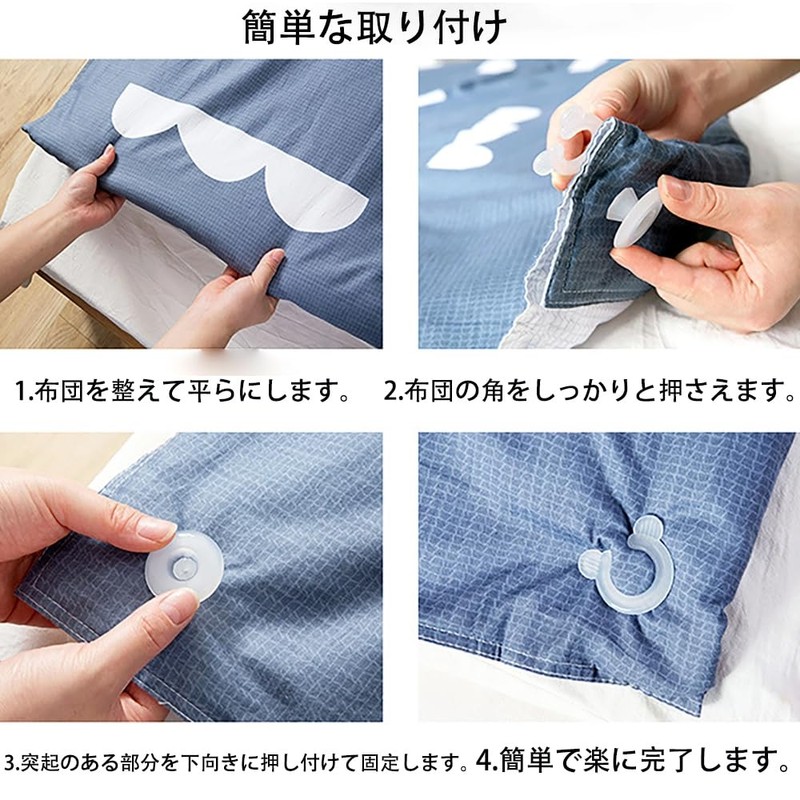 簡単な取り付け

1.布団を整えて平らにします。

2.布団の角をしっかりと押さえます。

3.突起のある部分を下向きに押し付けて固定します。

4.簡単で楽に完了します。