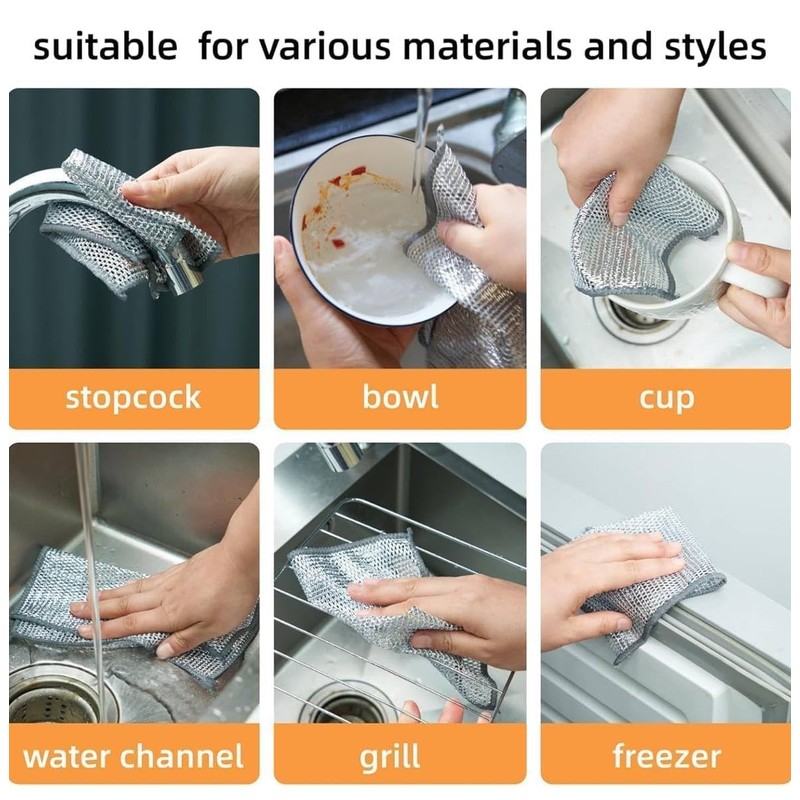 suitable for various materials and styles

stopcock

bowl

cup

water channel

grill

freezer