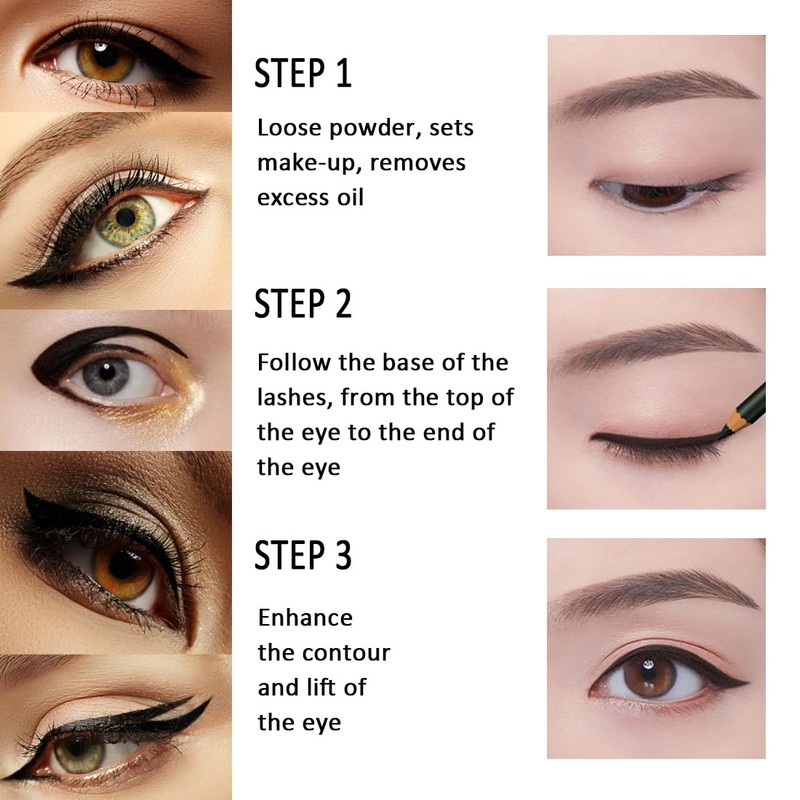 STEP 1

Loose powder, sets make-up, removes excess oil

STEP 2

Follow the base of the lashes, from the top of the eye to the end of the eye

STEP 3

Enhance the contour and lift of the eye