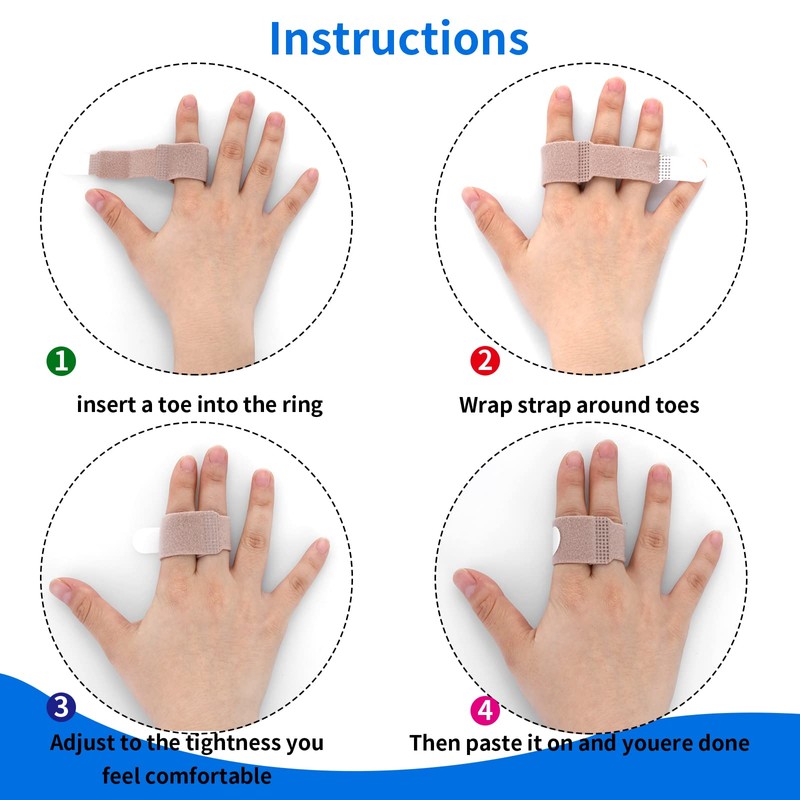 Instructions

1
insert a toe into the ring

2
Wrap strap around toes

3
Adjust to the tightness you feel comfortable

4
Then paste it on and youere done