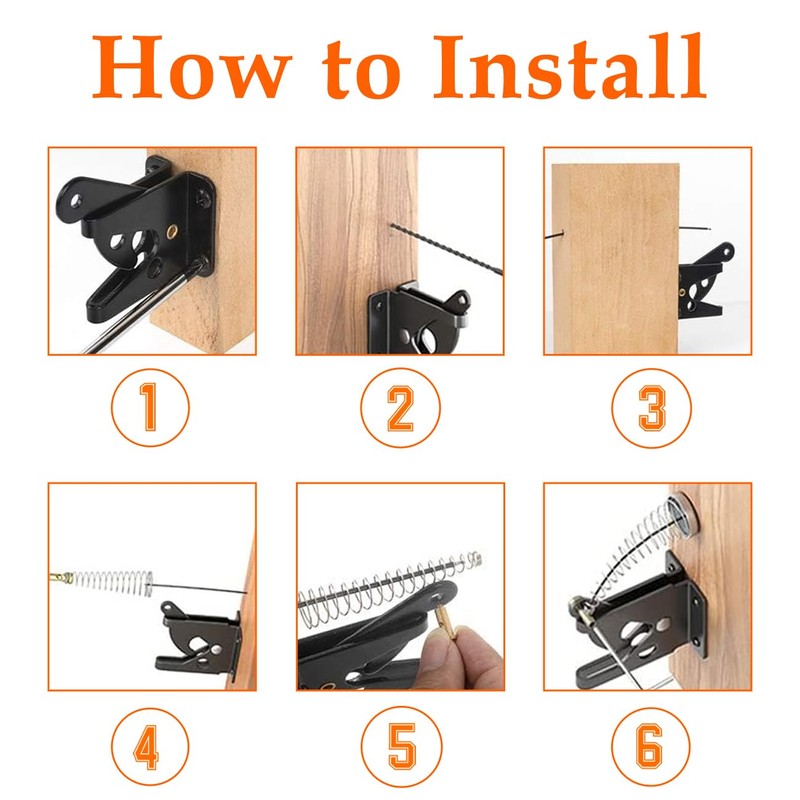 How to Install

1

2

3

4

5

6