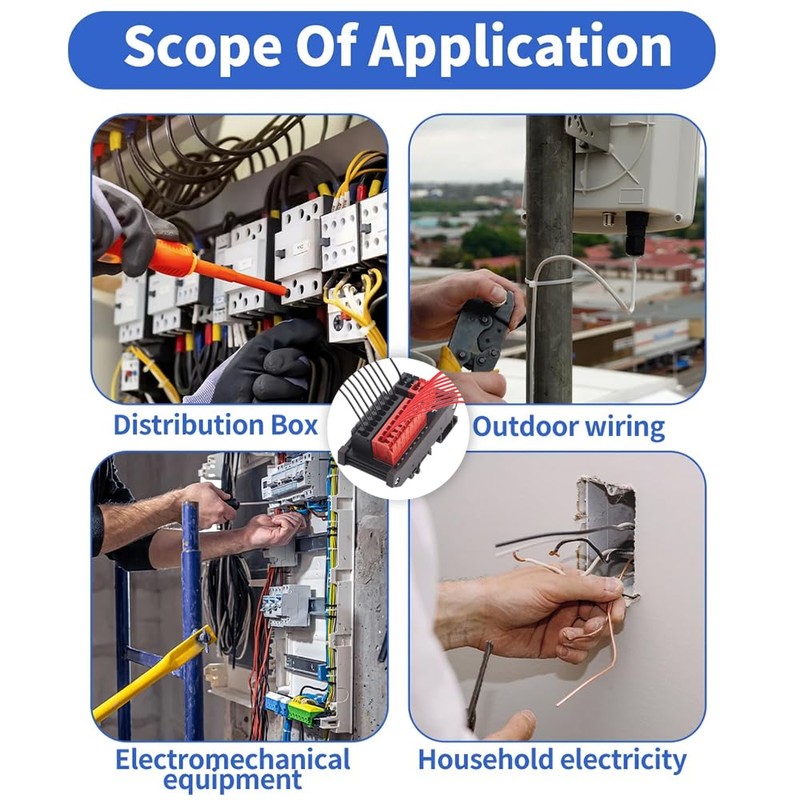 Scope Of Application

Distribution Box

Outdoor wiring

Electromechanical equipment

Household electricity