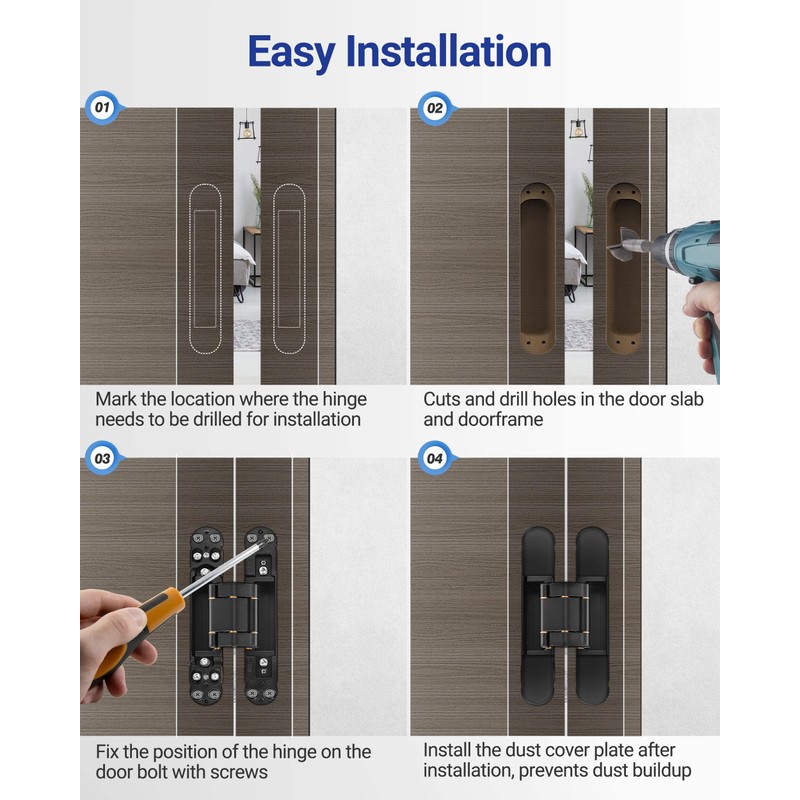 Easy Installation

01

Mark the location where the hinge needs to be drilled for installation

02

Cuts and drill holes in the door slab and doorframe

03

Fix the position of the hinge on the door bolt with screws

04

Install the dust cover plate after installation, prevents dust buildup