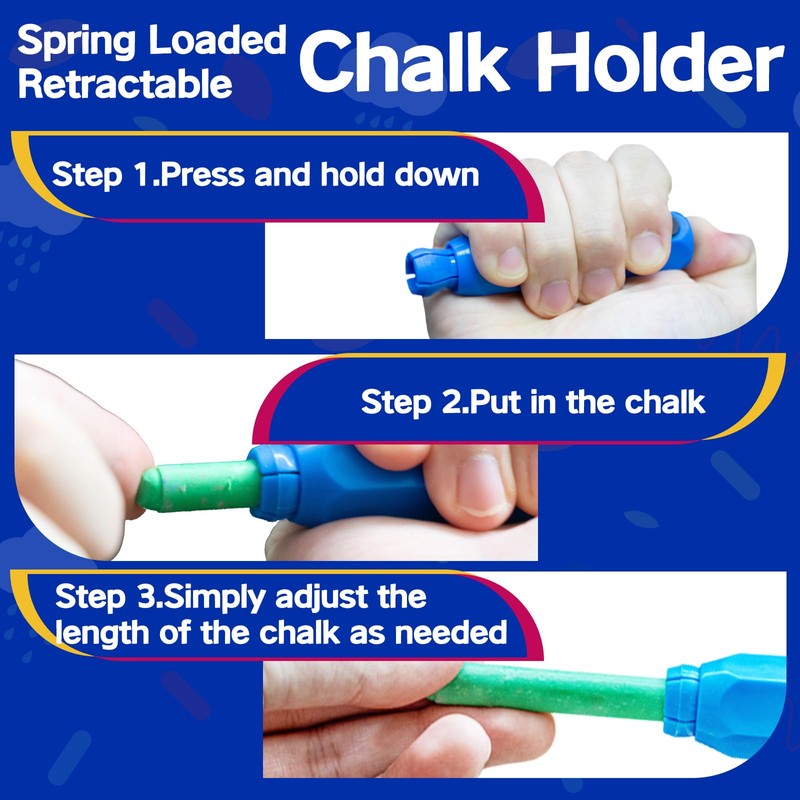 Spring Loaded Retractable Chalk Holder

Step 1.Press and hold down

Step 2.Put in the chalk

Step 3.Simply adjust the length of the chalk as needed