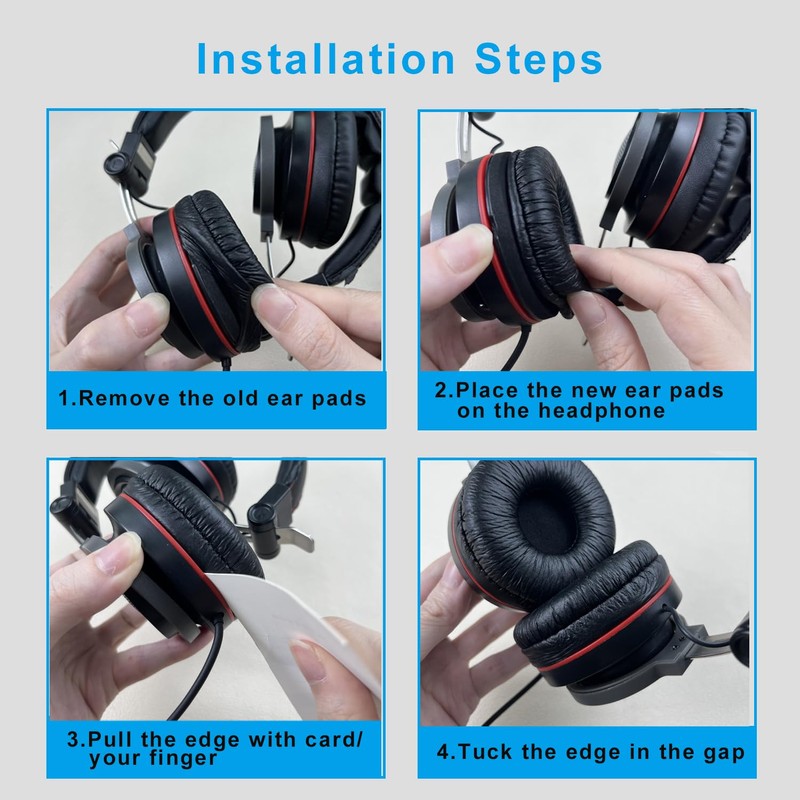 Installation Steps

1.Remove the old ear pads

2.Place the new ear pads on the headphone

3.Pull the edge with card/ your finger

4.Tuck the edge in the gap