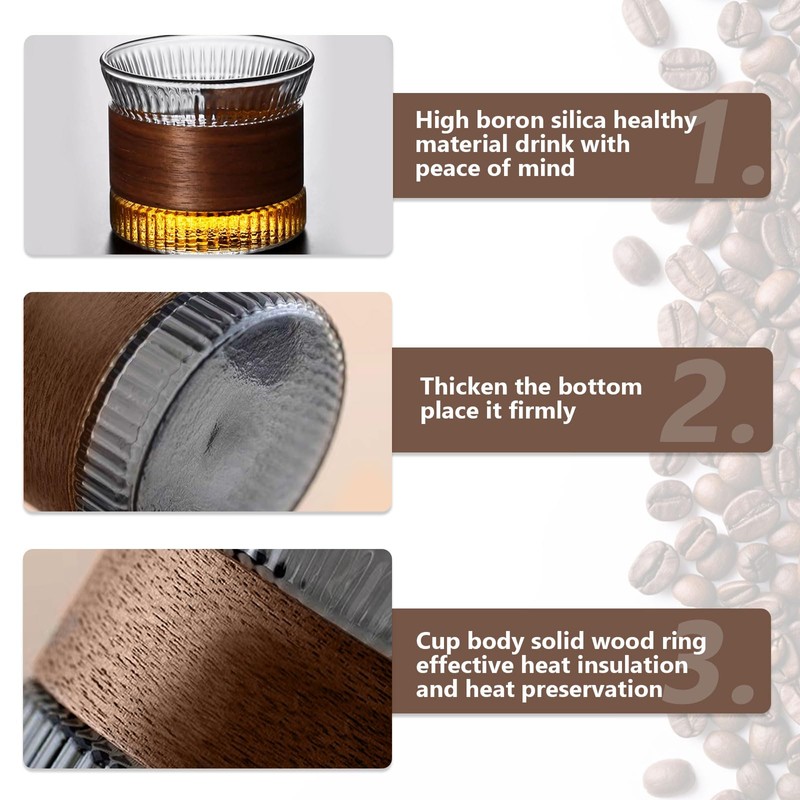 High boron silica healthy material drink with peace of mind

1.

Thicken the bottom place it firmly

2.

Cup body solid wood ring effective heat insulation and heat preservation

3.