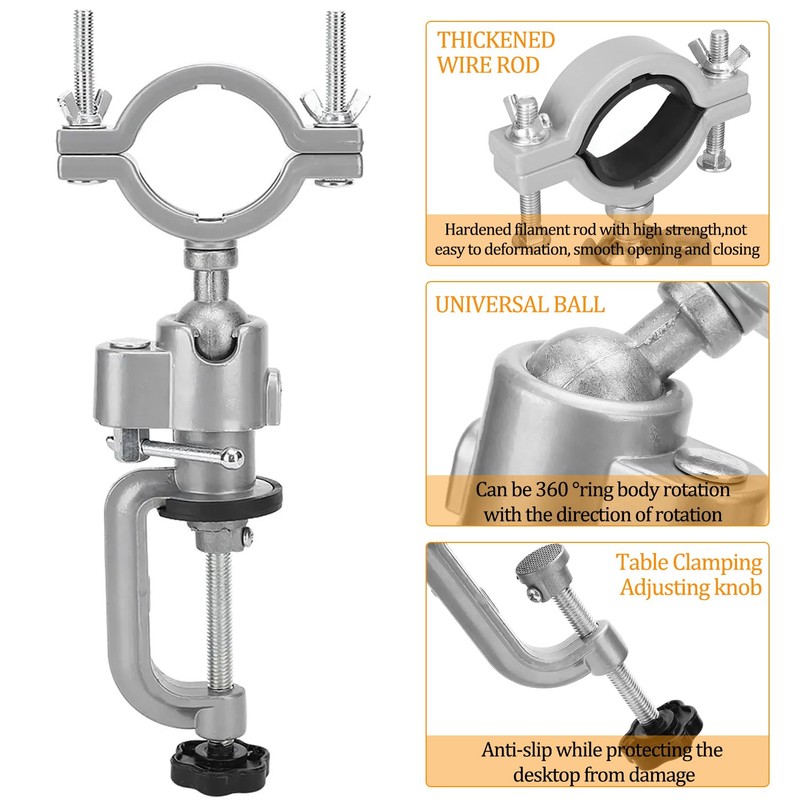 THICKENED WIRE ROD

Hardened filament rod with high strength,not easy to deformation, smooth opening and closing

UNIVERSAL BALL

Can be 360 °ring body rotation with the direction of rotation

Table Clamping Adjusting knob

Anti-slip while protecting the desktop from damage